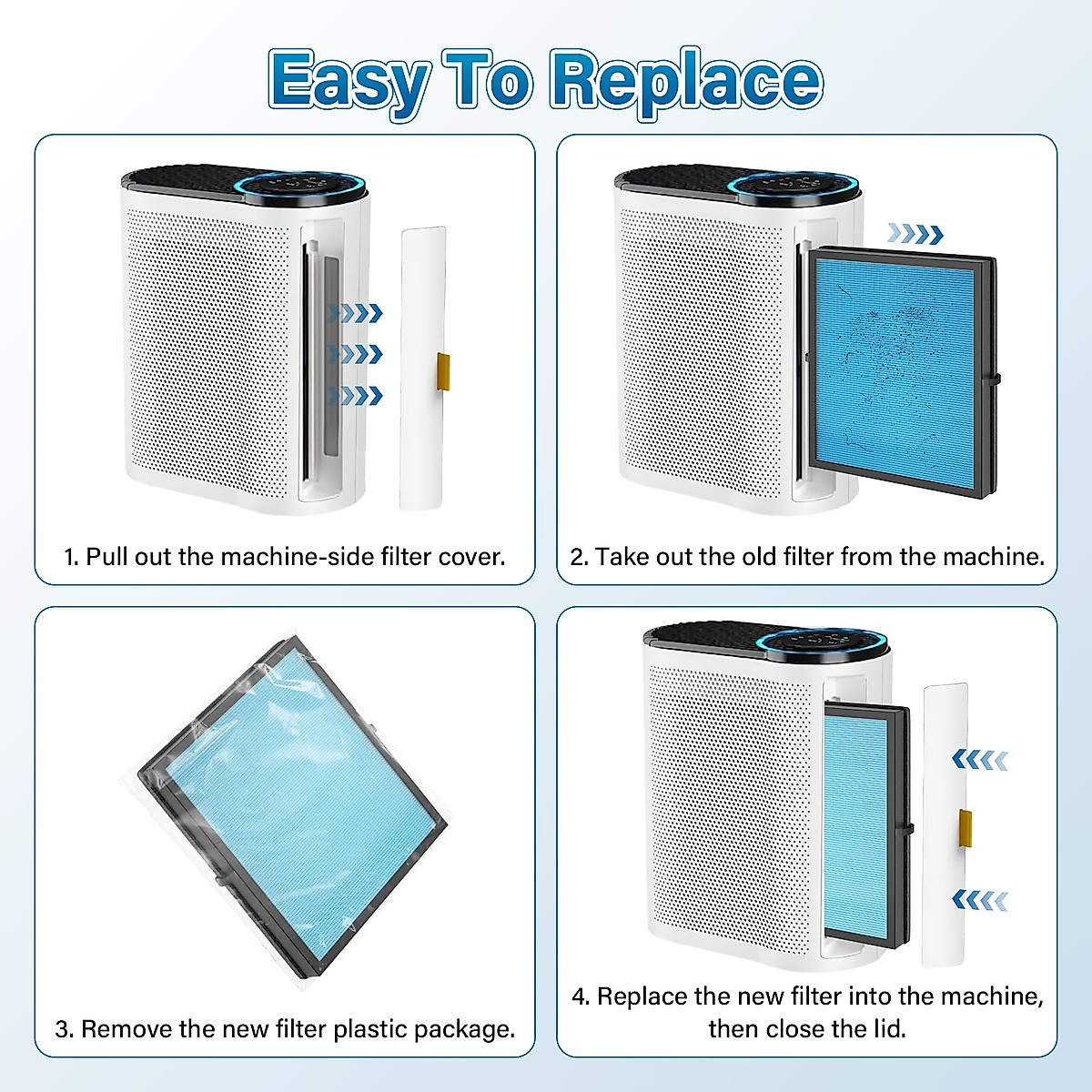 Easy To Replace

1. Pull out the machine-side filter cover.

2. Take out the old filter from the machine.

3. Remove the new filter plastic package.

4. Replace the new filter into the machine, then close the lid.