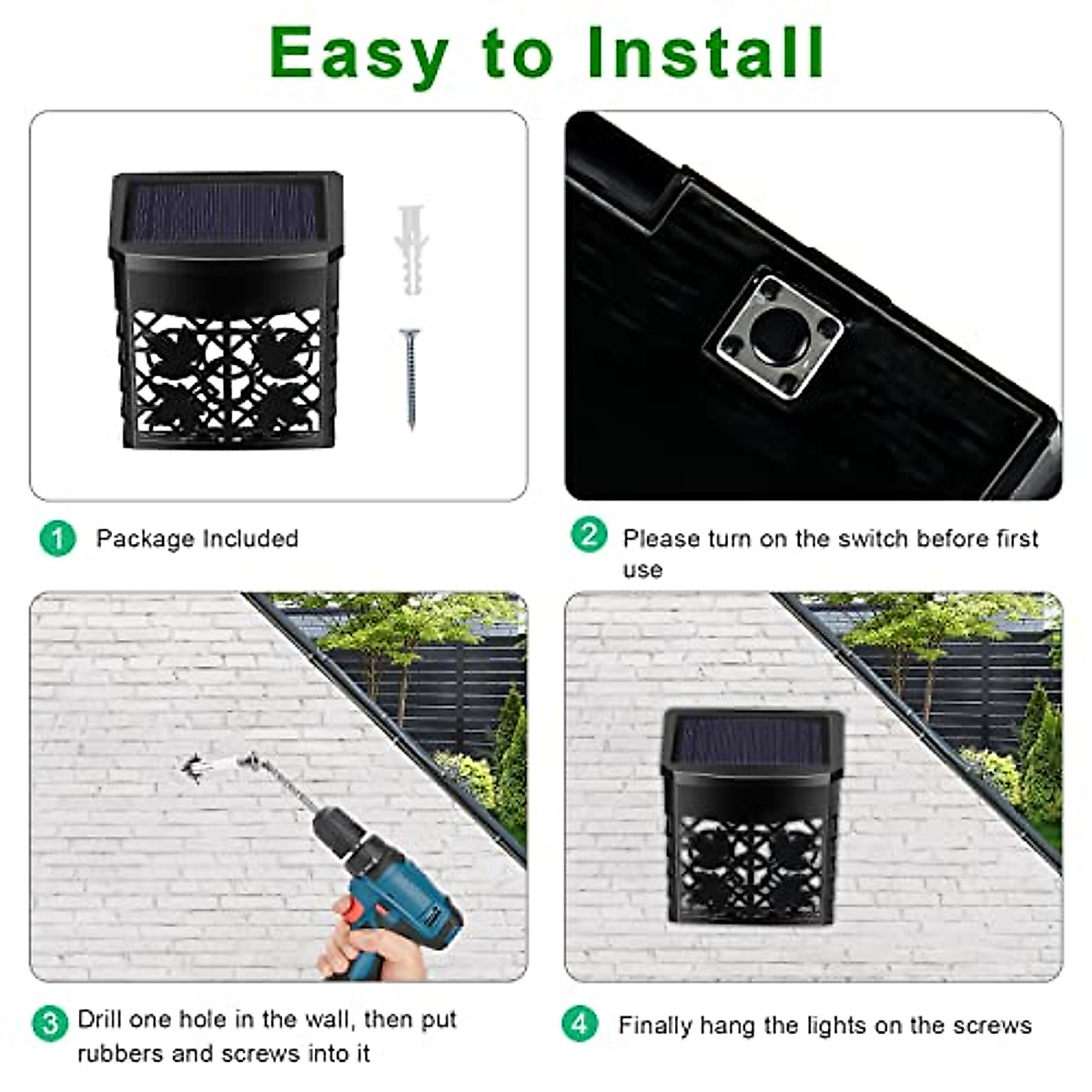 Easy to Install

1 Package Included

2 Please turn on the switch before first use

3 Drill one hole in the wall, then put rubbers and screws into it

4 Finally hang the lights on the screws