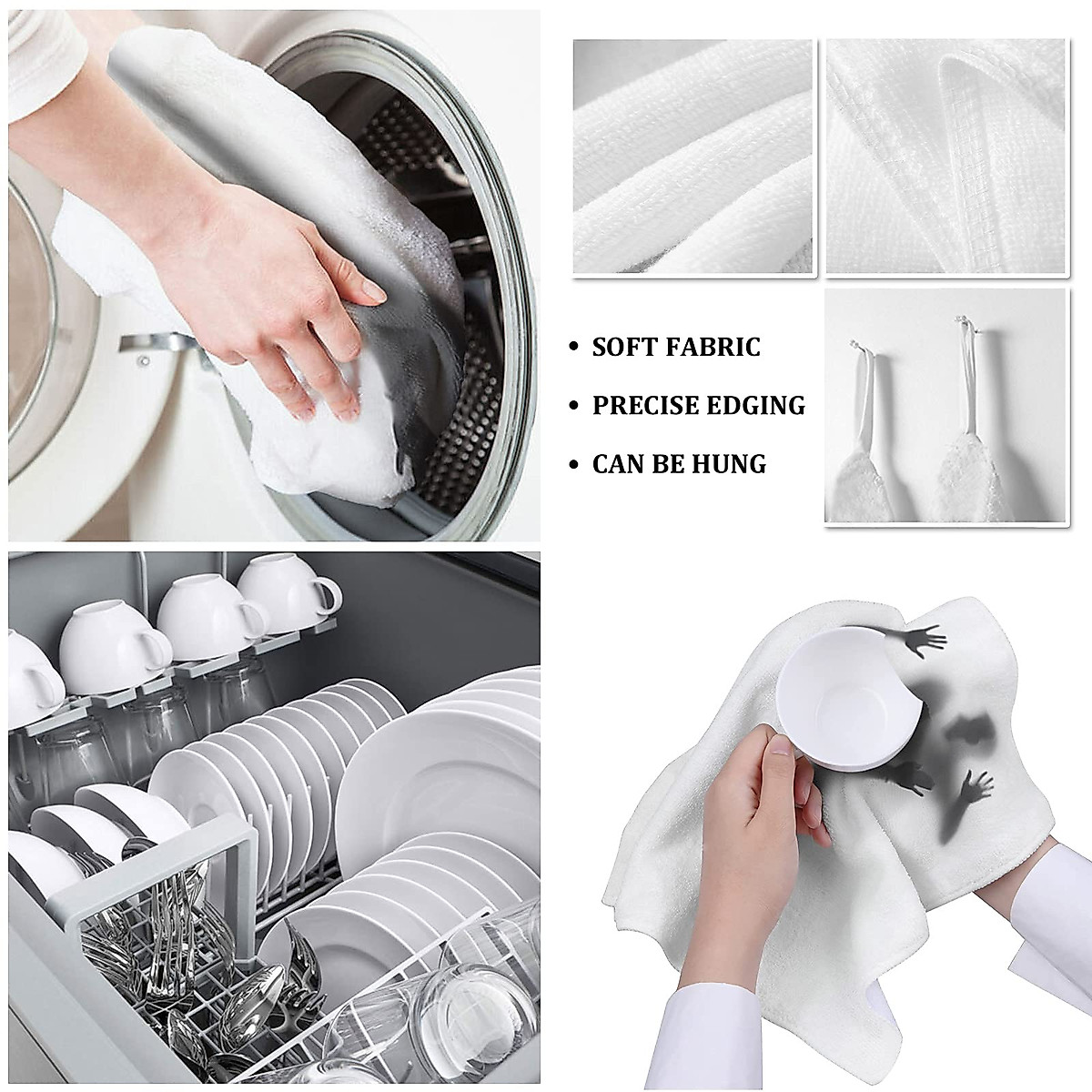 • SOFT FABRIC
• PRECISE EDGING
• CAN BE HUNG