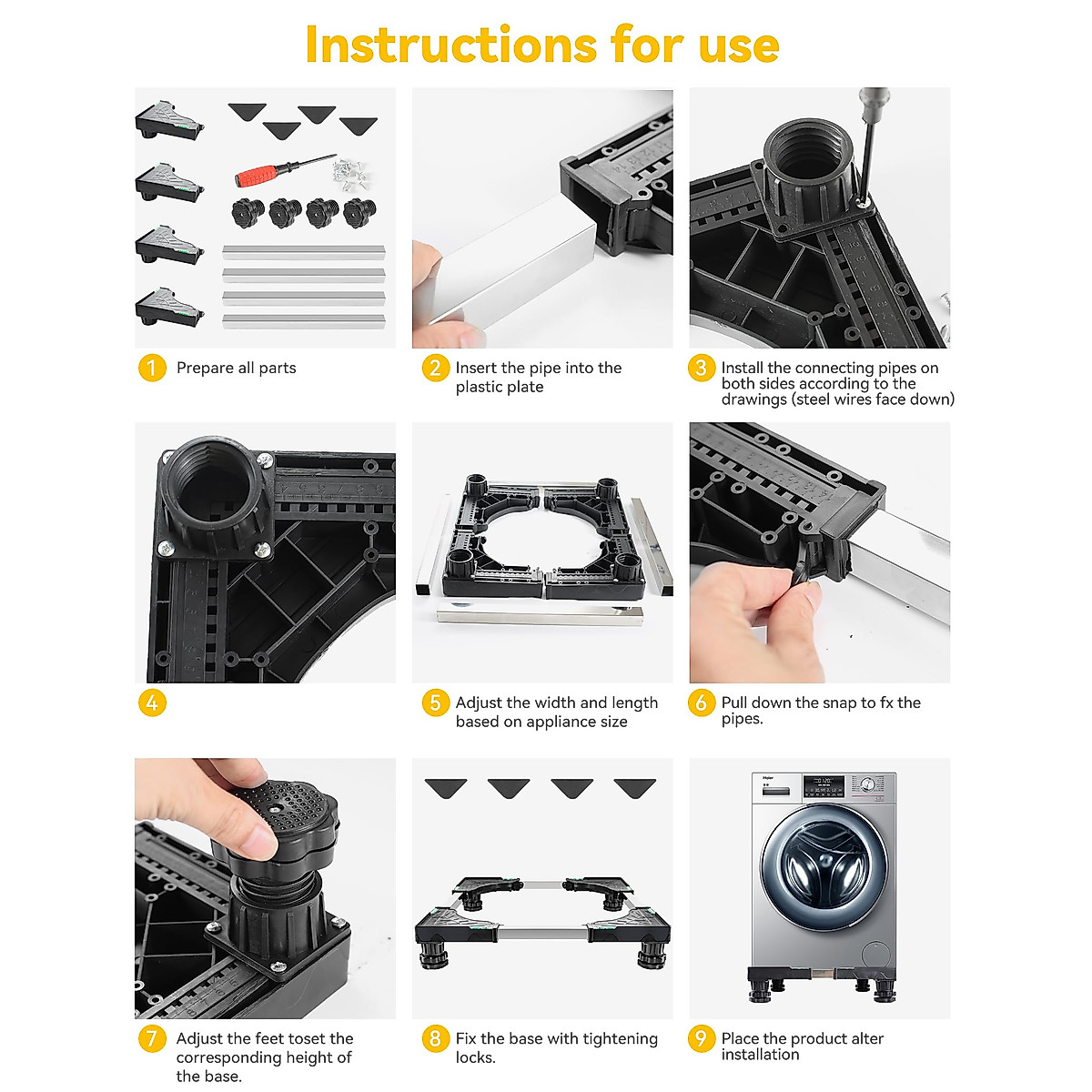 Instructions for use

1 Prepare all parts

2 Insert the pipe into the plastic plate

3 Install the connecting pipes on both sides according to the drawings (steel wires face down)

4

5 Adjust the width and length based on appliance size

6 Pull down the snap to fx the pipes.

7 Adjust the feet toset the corresponding height of the base.

8 Fix the base with tightening locks.

9 Place the product alter installation