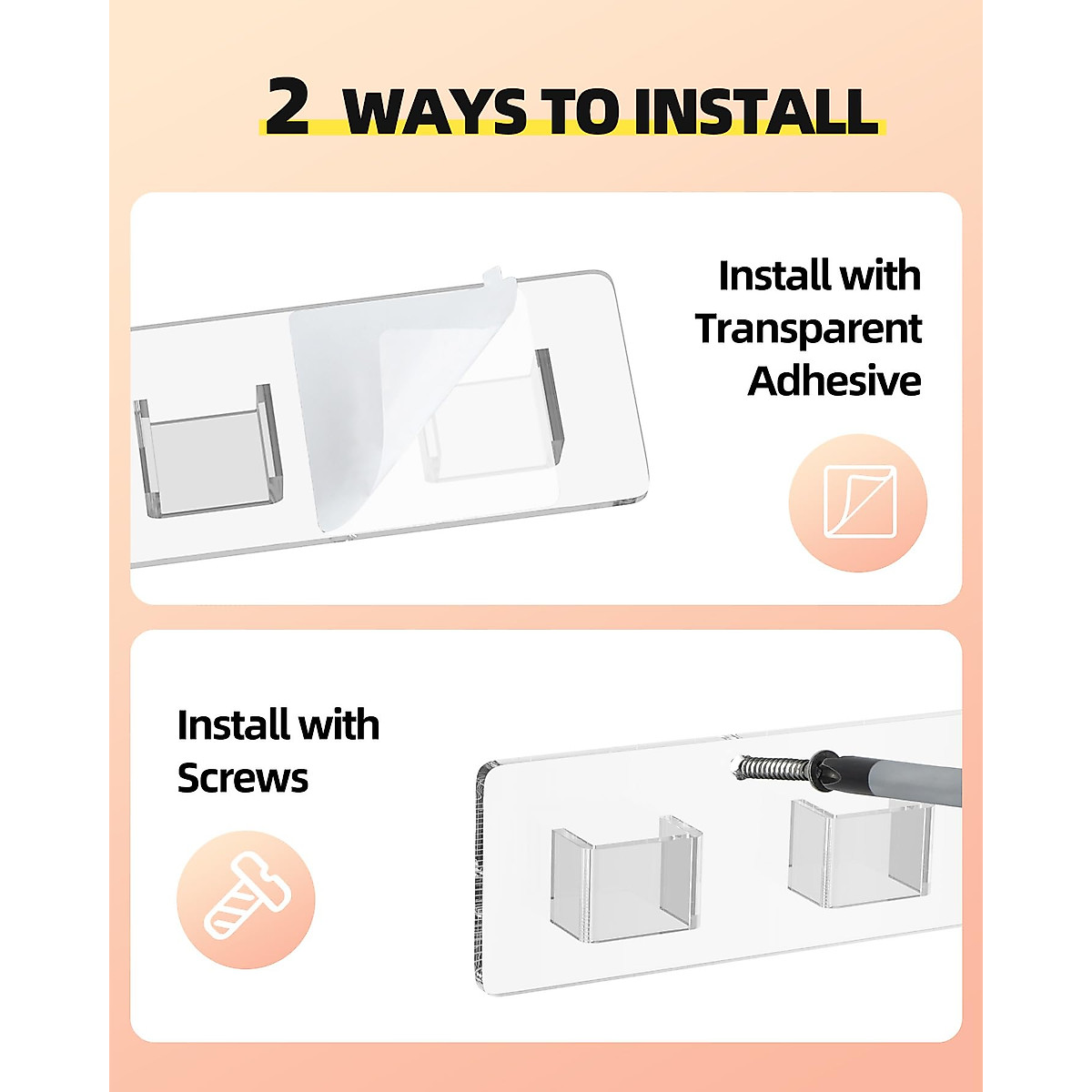 2 WAYS TO INSTALL

Install with Transparent Adhesive

Install with Screws