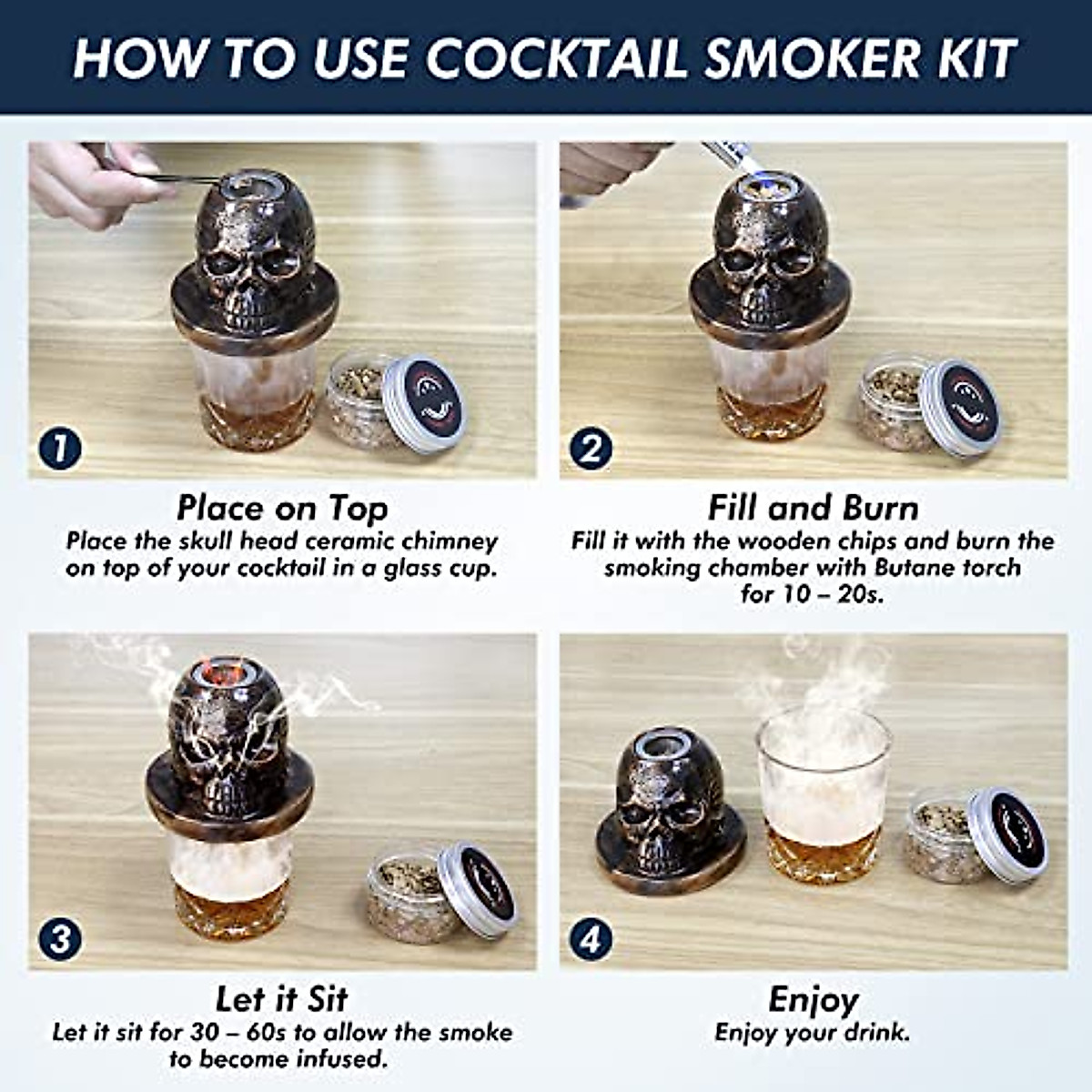 HOW TO USE COCKTAIL SMOKER KIT

1

Place on Top
Place the skull head ceramic chimney on top of your cocktail in a glass cup.

2

Fill and Burn
Fill it with the wooden chips and burn the smoking chamber with Butane torch for 10 – 20s.

3

Let it Sit
Let it sit for 30 – 60s to allow the smoke to become infused.

4

Enjoy
Enjoy your drink.