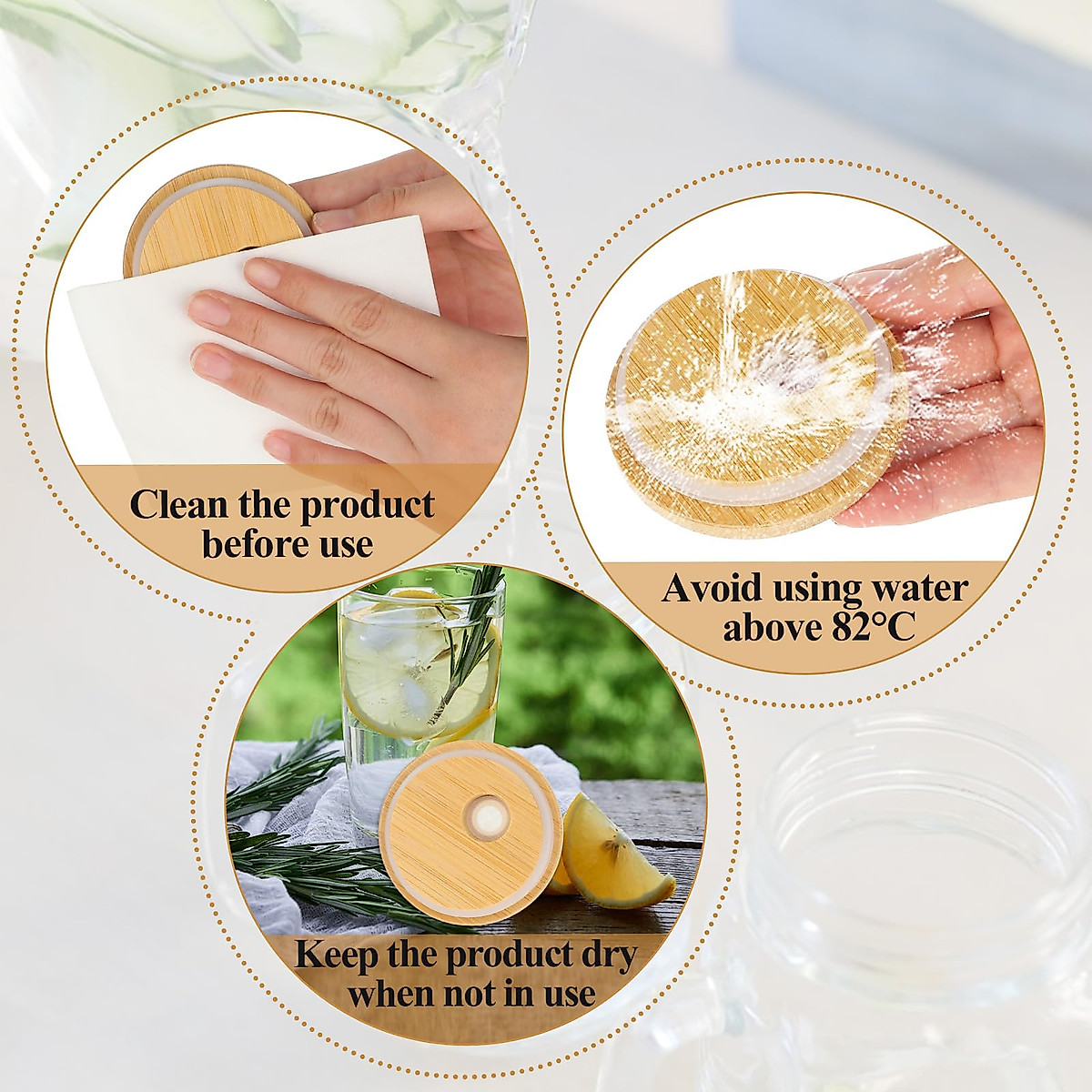 Clean the product before use

Avoid using water above 82°C

Keep the product dry when not in use