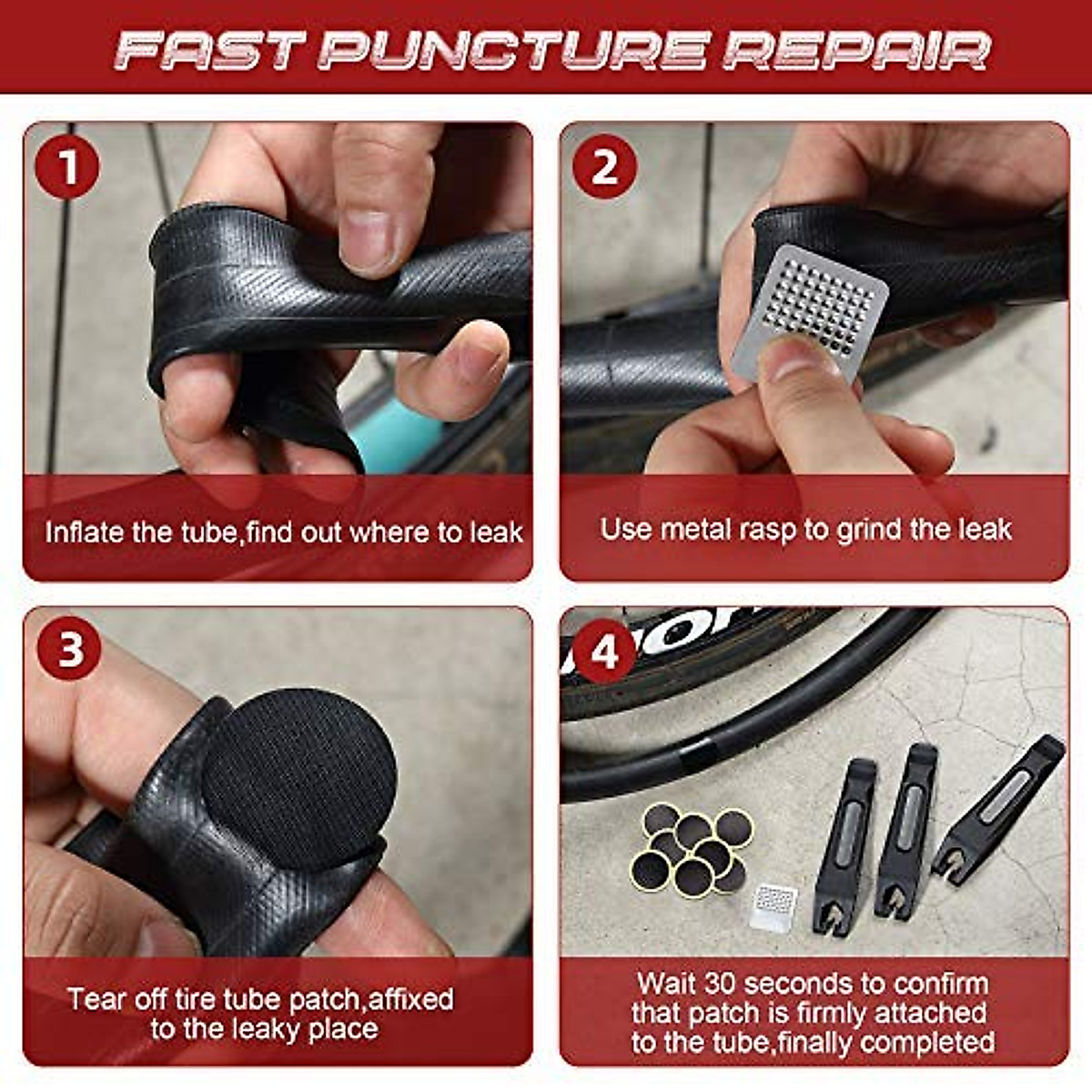 FAST PUNCTURE REPAIR

1

Inflate the tube,find out where to leak

2

Use metal rasp to grind the leak

3

Tear off tire tube patch,affixed to the leaky place

4

Wait 30 seconds to confirm that patch is firmly attached to the tube,finally completed