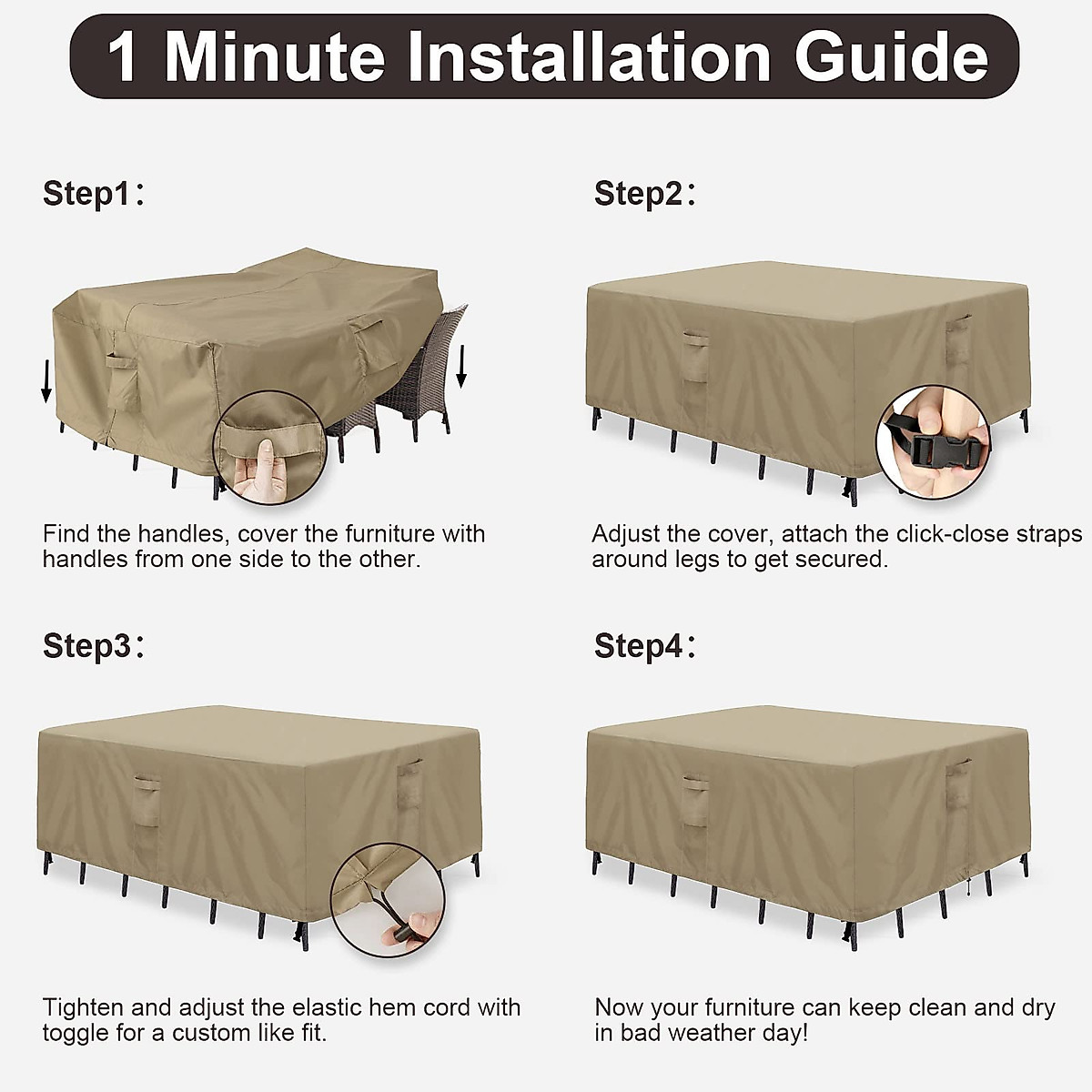 1 Minute Installation Guide

Step1:

Find the handles, cover the furniture with handles from one side to the other.

Step2:

Adjust the cover, attach the click-close straps around legs to get secured.

Step3:

Tighten and adjust the elastic hem cord with toggle for a custom like fit.

Step4:

Now your furniture can keep clean and dry in bad weather day!