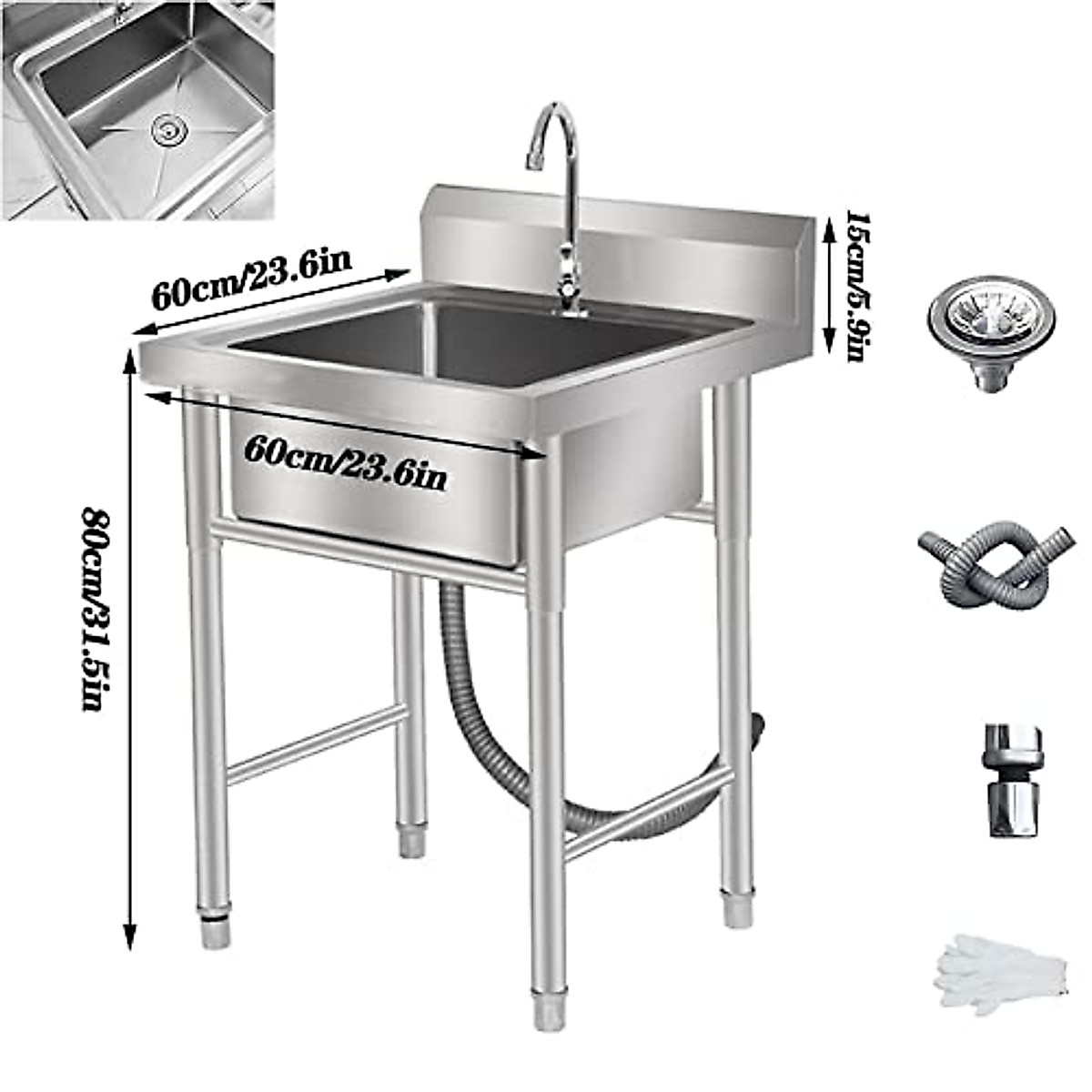 60cm/23.6in

15cm/5.9in

60cm/23.6in

80cm/31.5in