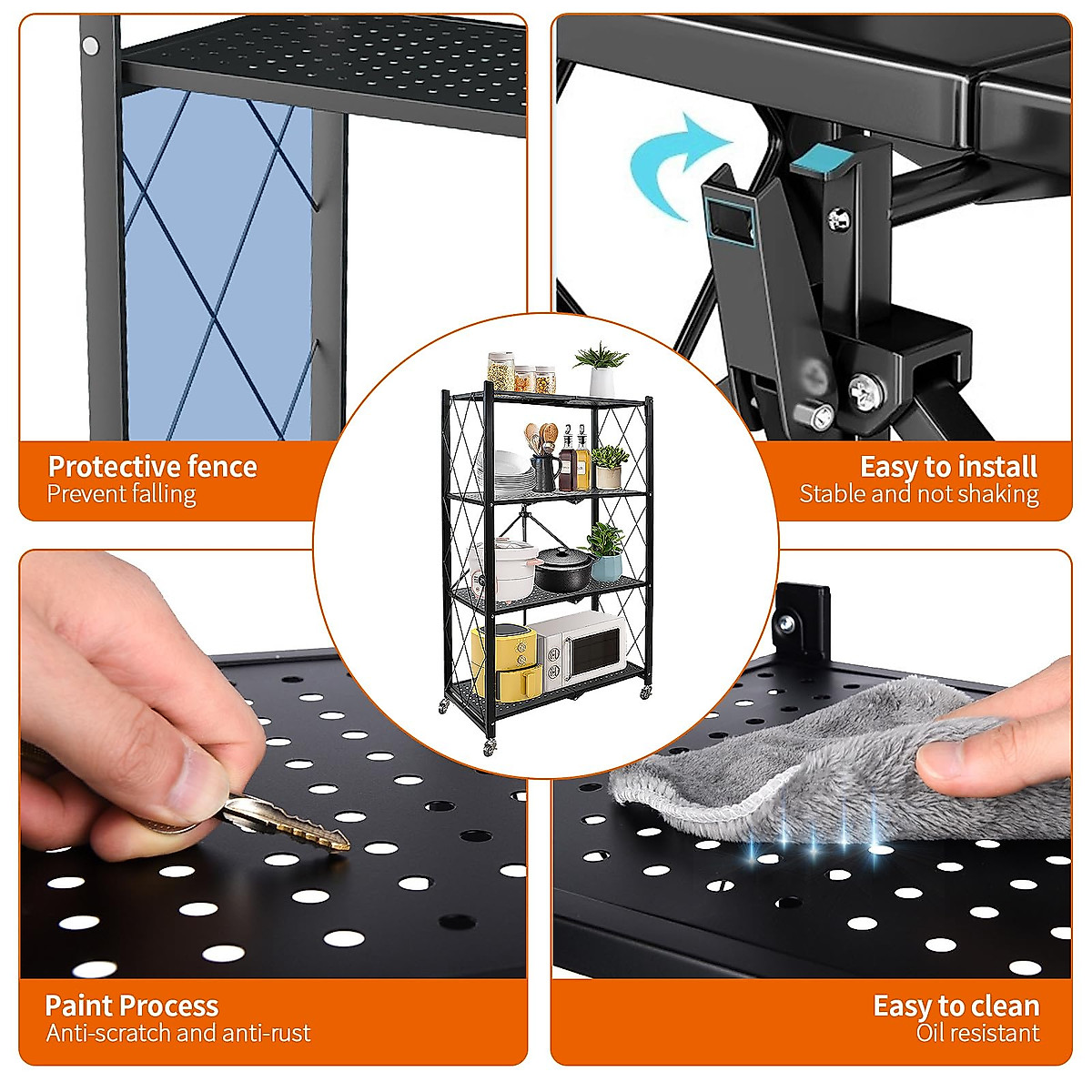 Protective fence
Prevent falling

Easy to install
Stable and not shaking

Paint Process
Anti-scratch and anti-rust

Easy to clean
Oil resistant