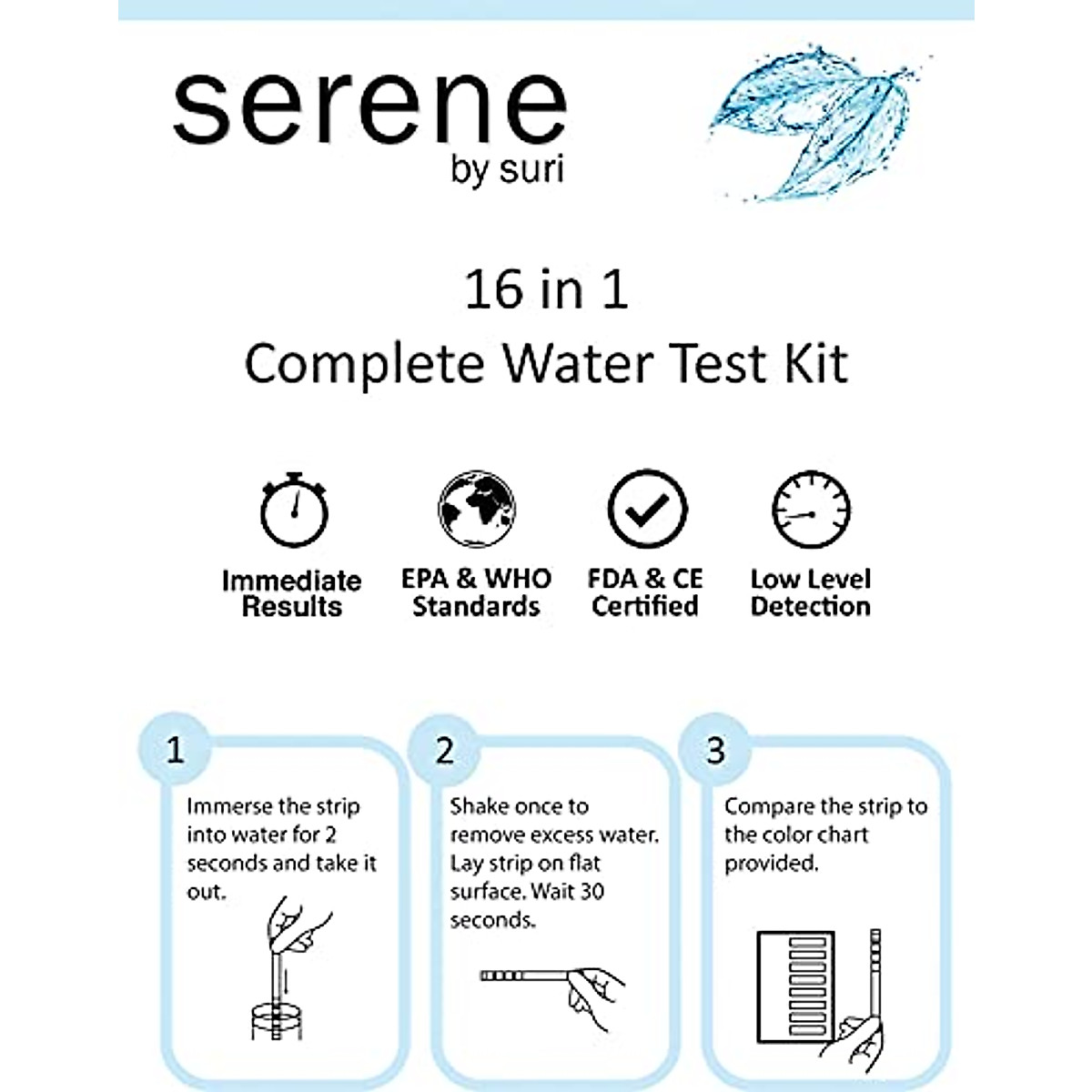 serene
by suri

16 in 1
Complete Water Test Kit

Immediate Results

EPA & WHO Standards

FDA & CE Certified

Low Level Detection

1
Immerse the strip into water for 2 seconds and take it out.

2
Shake once to remove excess water. Lay strip on flat surface. Wait 30 seconds.

3
Compare the strip to the color chart provided.