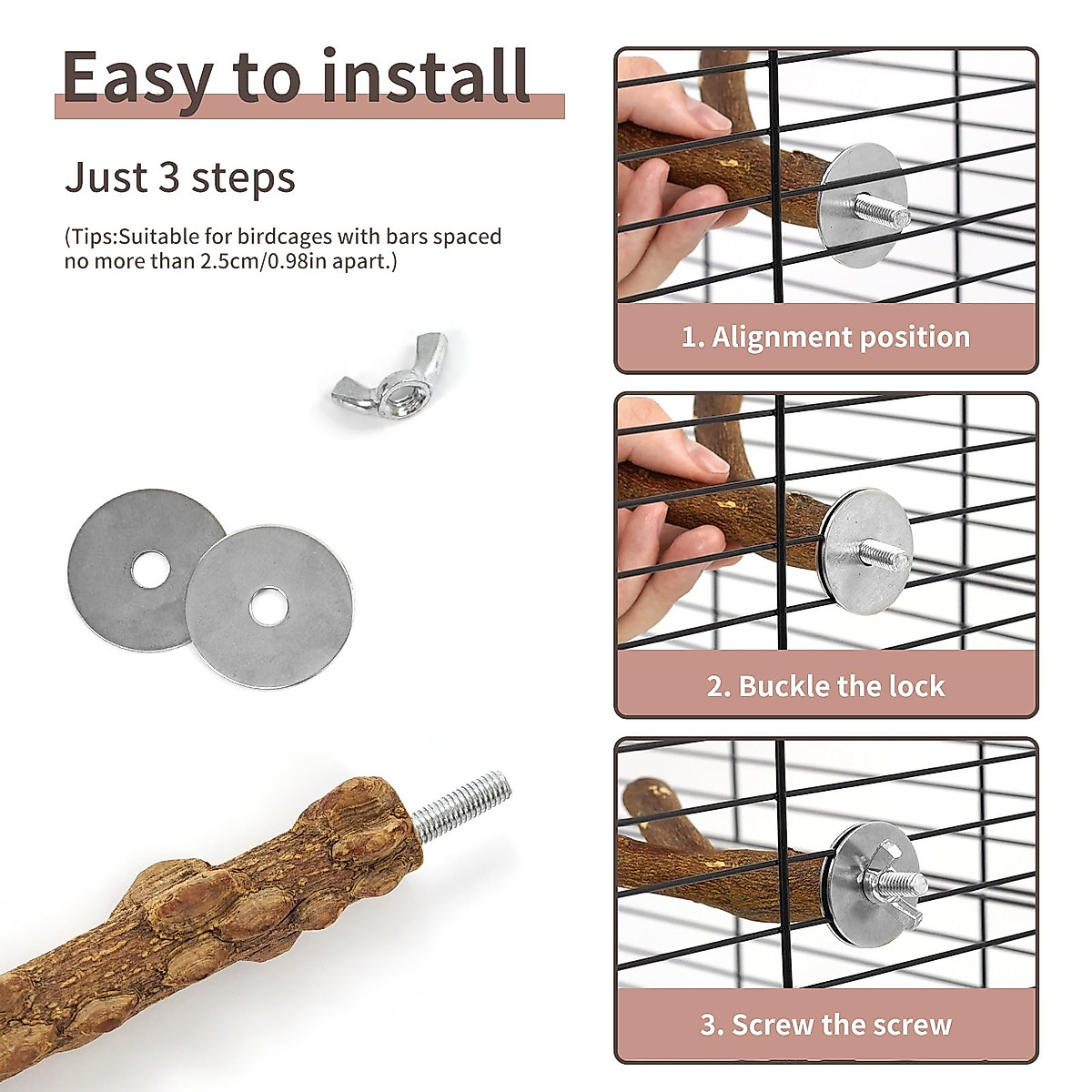 Easy to install

Just 3 steps

(Tips:Suitable for birdcages with bars spaced no more than 2.5cm/0.98in apart.)

1. Alignment position

2. Buckle the lock

3. Screw the screw