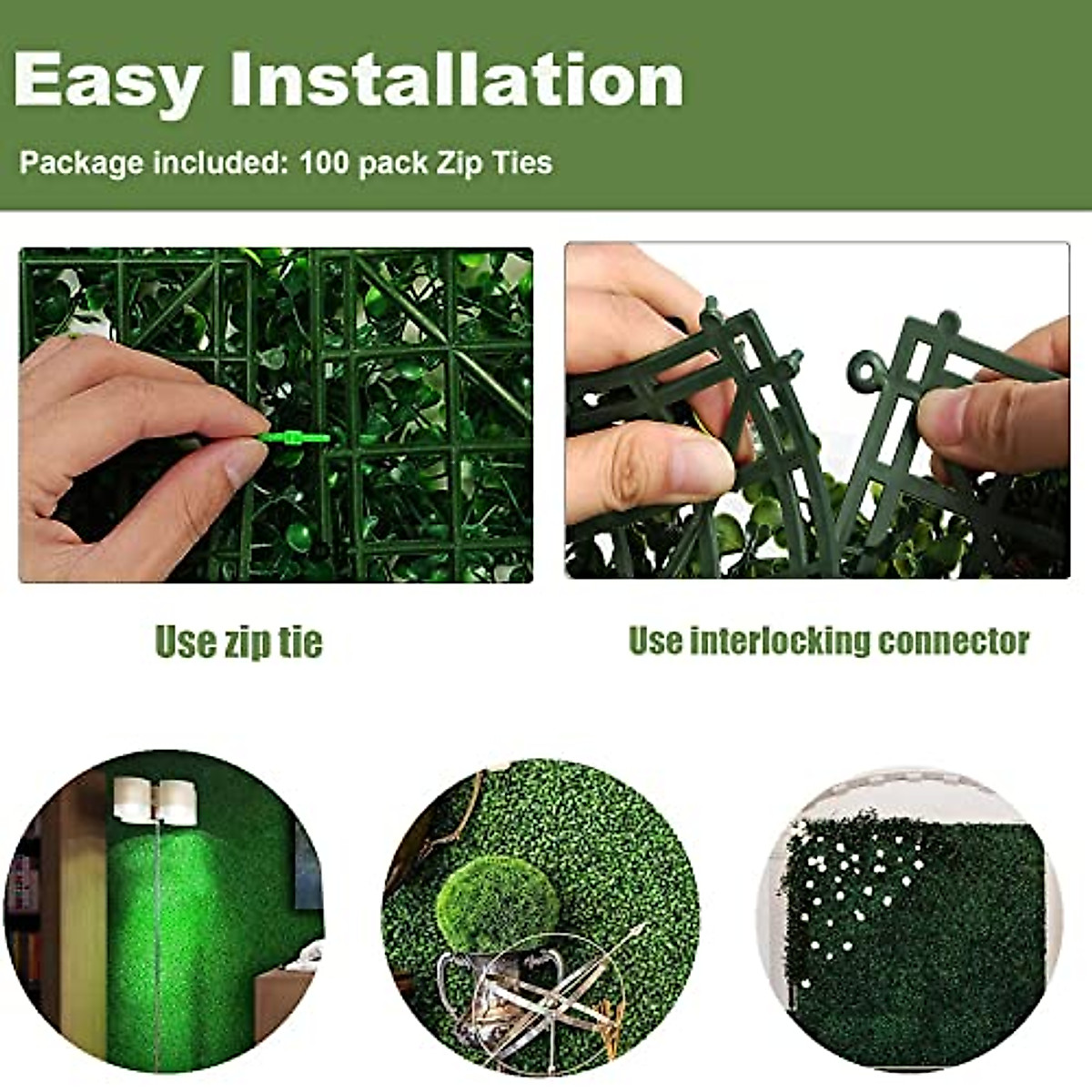 Easy Installation

Package included: 100 pack Zip Ties

Use zip tie

Use interlocking connector