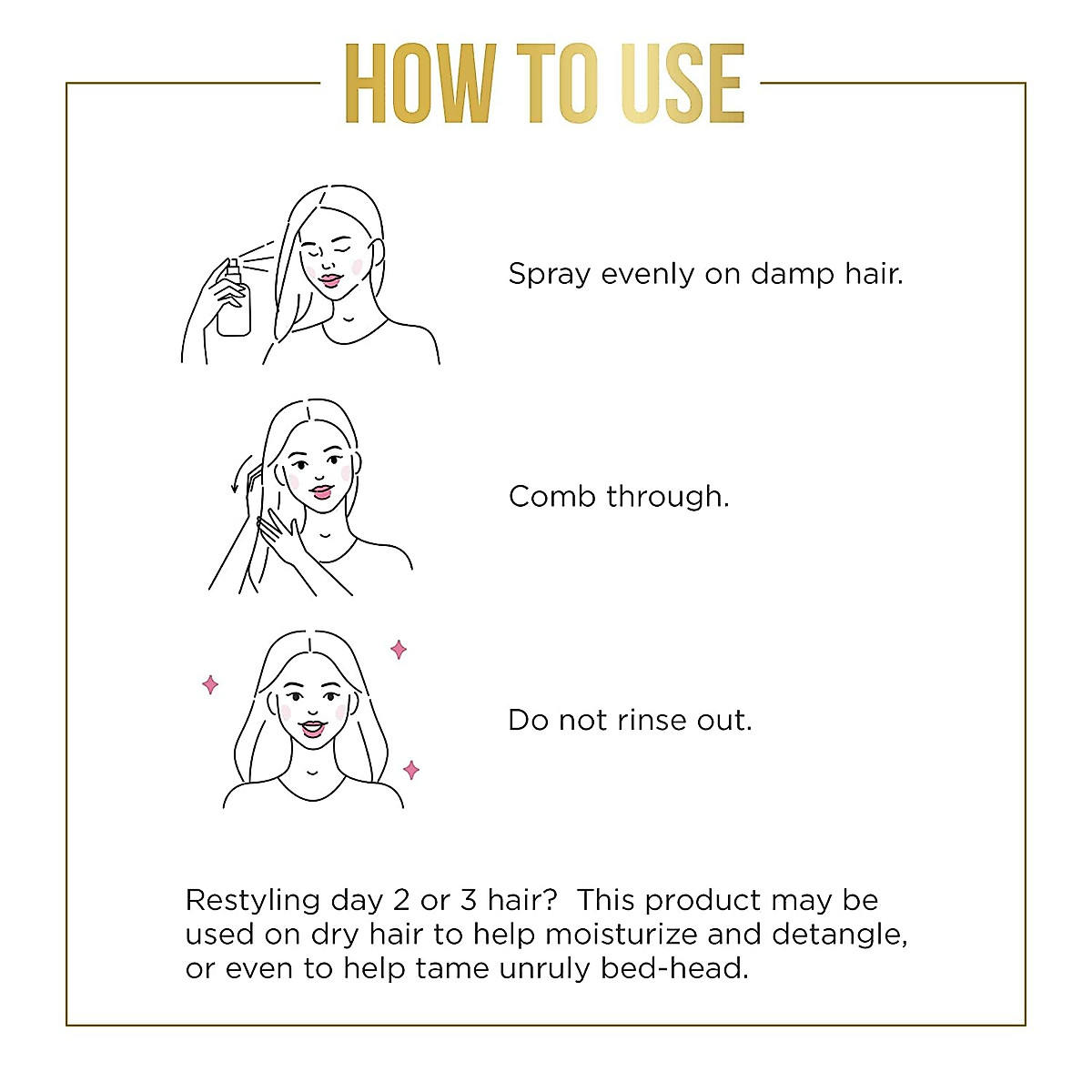 HOW TO USE

Spray evenly on damp hair.

Comb through.

Do not rinse out.

Restyling day 2 or 3 hair? This product may be used on dry hair to help moisturize and detangle, or even to help tame unruly bed-head.