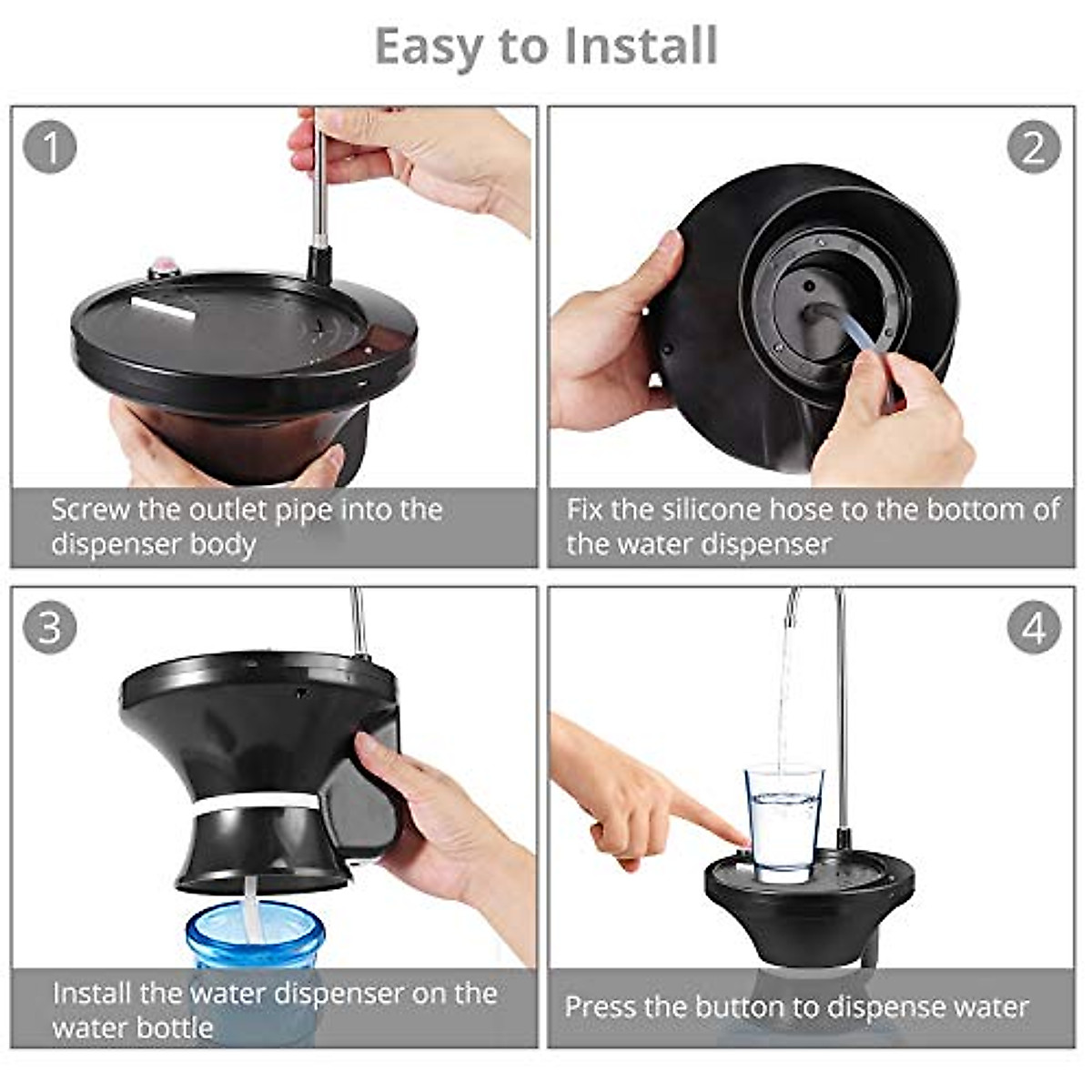 Easy to Install

1

Screw the outlet pipe into the dispenser body

2

Fix the silicone hose to the bottom of the water dispenser

3

Install the water dispenser on the water bottle

4

Press the button to dispense water