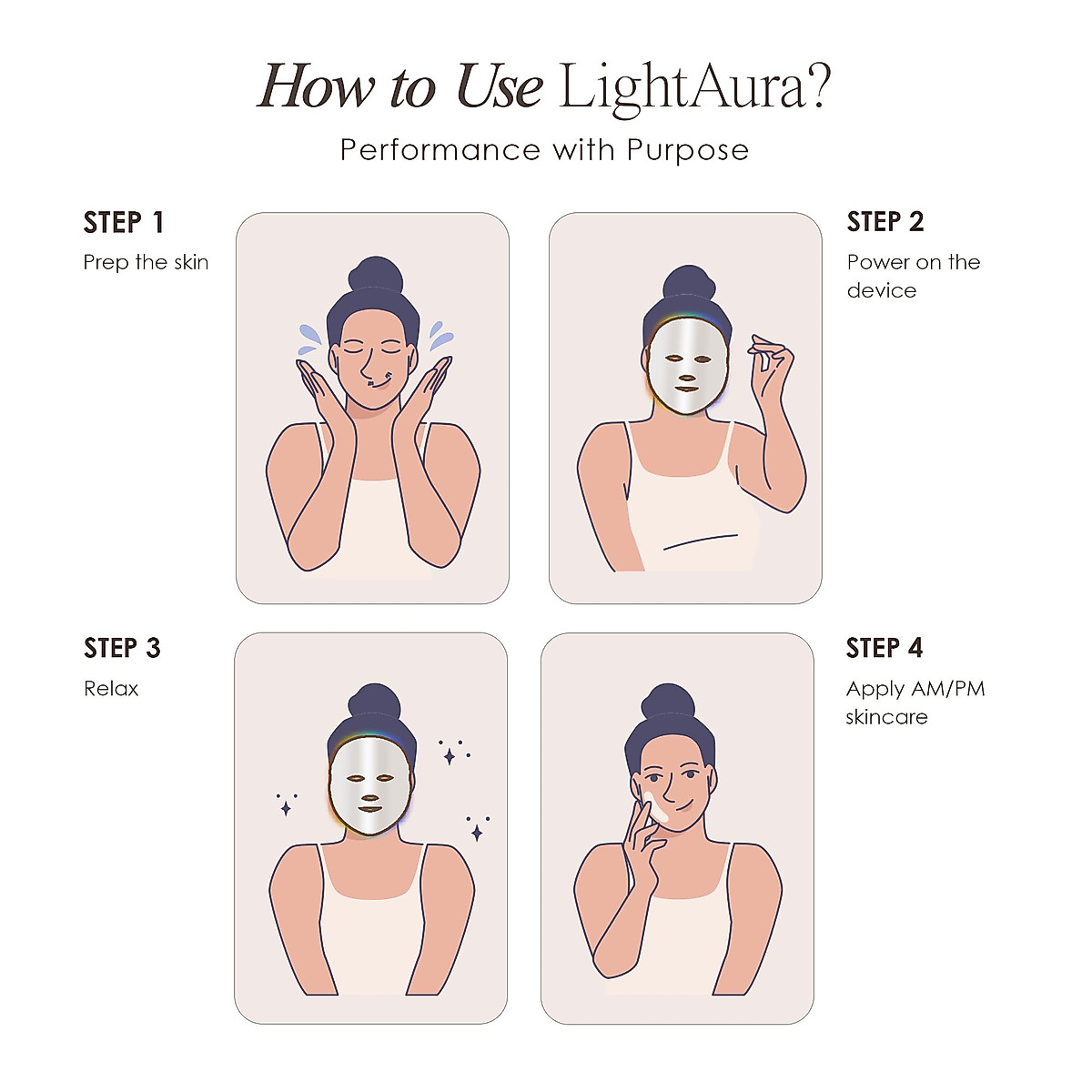 How to Use LightAura?

Performance with Purpose

STEP 1
Prep the skin

STEP 2
Power on the device

STEP 3
Relax

STEP 4
Apply AM/PM skincare