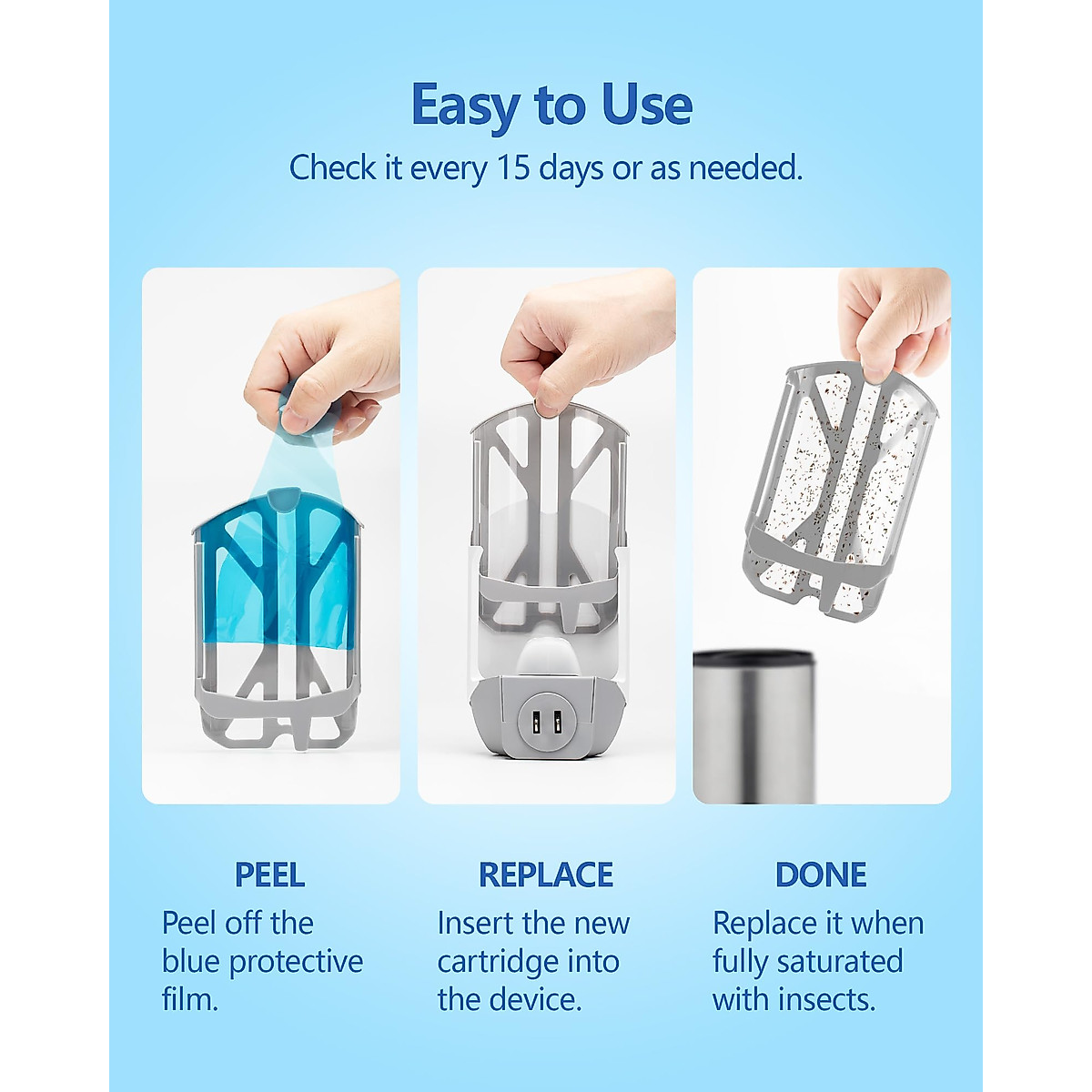 Easy to Use

Check it every 15 days or as needed.

PEEL

Peel off the blue protective film.

REPLACE

Insert the new cartridge into the device.

DONE

Replace it when fully saturated with insects.