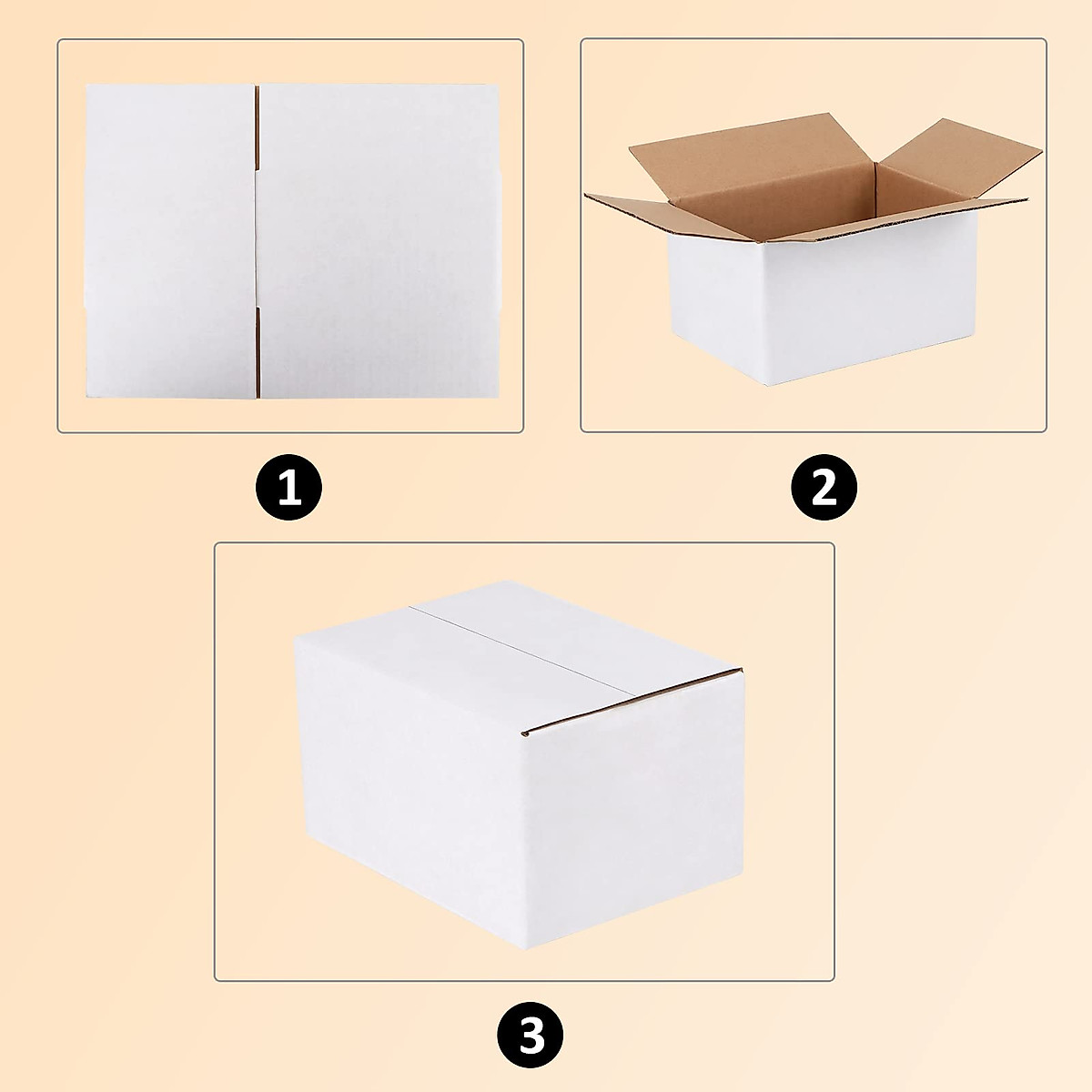 1

2

3