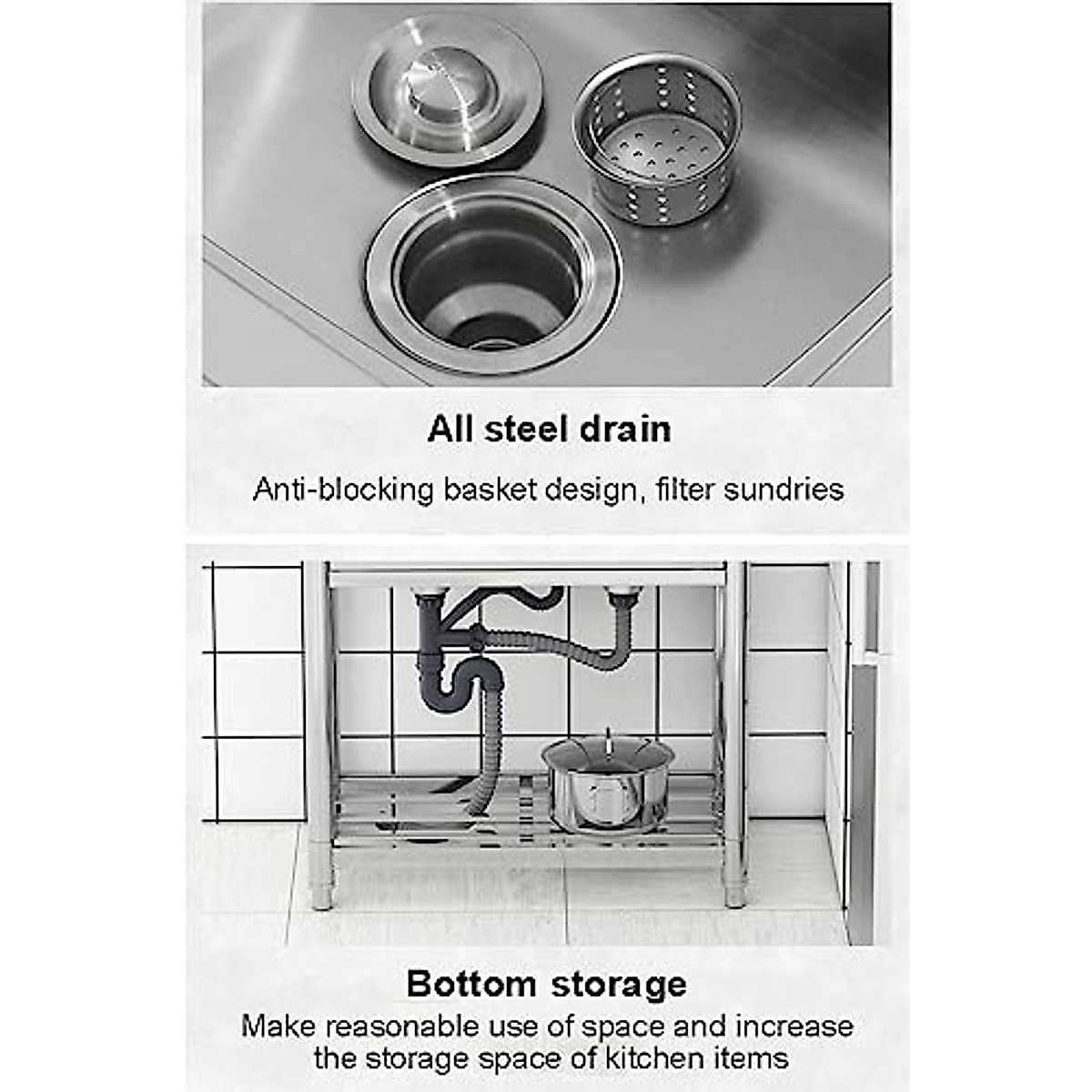 All steel drain

Anti-blocking basket design, filter sundries

Bottom storage

Make reasonable use of space and increase the storage space of kitchen items