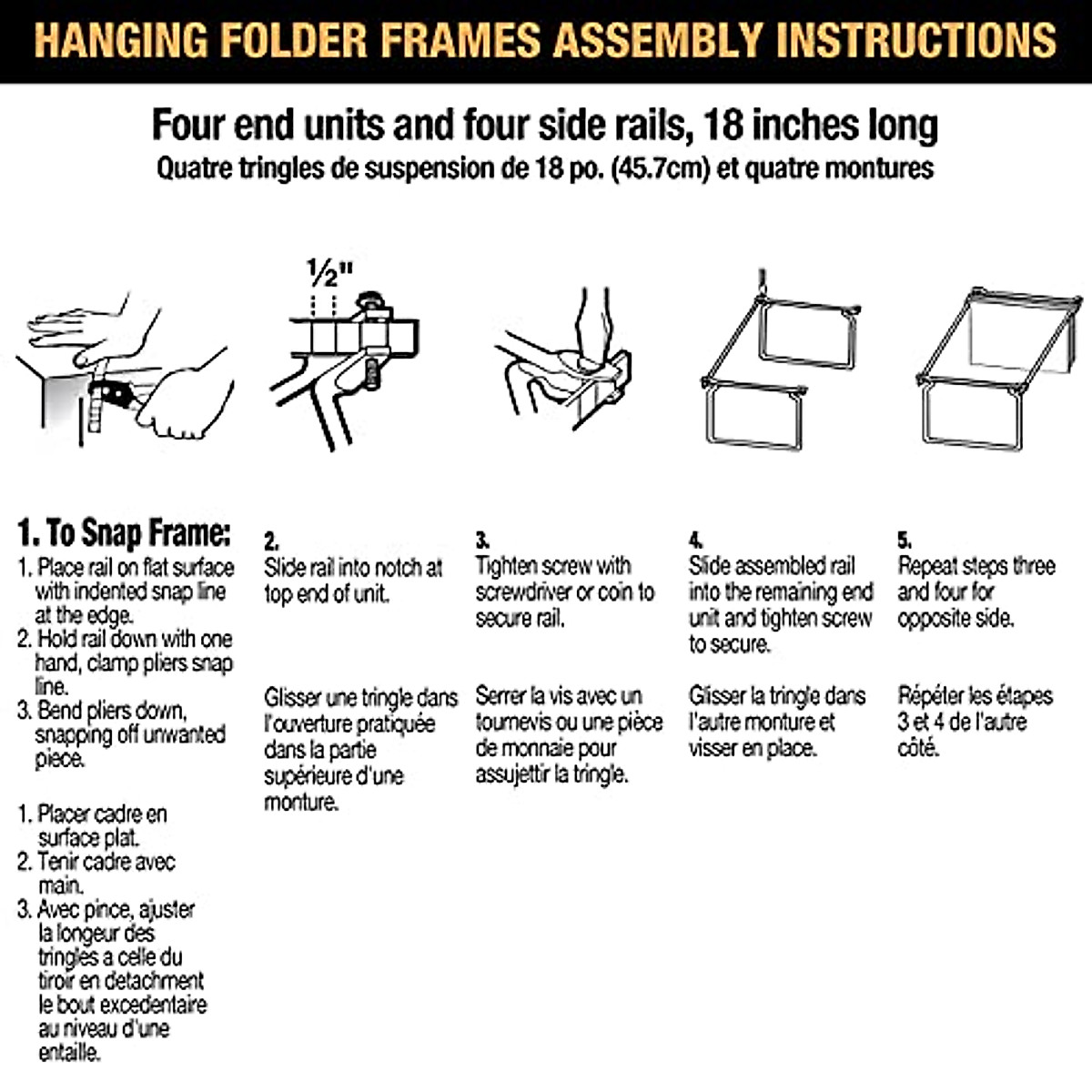 HANGING FOLDER FRAMES ASSEMBLY INSTRUCTIONS

Four end units and four side rails, 18 inches long
Quatre tringles de suspension de 18 po. (45.7cm) et quatre montures

½"

1. To Snap Frame:
1. Place rail on flat surface with indented snap line at the edge.
2. Hold rail down with one hand, clamp pliers snap line.
3. Bend pliers down, snapping off unwanted piece.

1. Placer cadre en surface plat.
2. Tenir cadre avec main.
3. Avec pince, ajuster la longeur des tringles a celle du tiroir en detachment le bout excedentaire au niveau d'une entaille.

2.
Slide rail into notch at top end of unit.

Glisser une tringle dans l'ouverture pratiquée dans la partie supérieure d'une monture.

3.
Tighten screw with screwdriver or coin to secure rail.

Serrer la vis avec un tournevis ou une pièce de monnaie pour assujettir la tringle.

4.
Slide assembled rail into the remaining end unit and tighten screw to secure.

Glisser la tringle dans l'autre monture et visser en place.

5.
Repeat steps three and four for opposite side.

Répéter les étapes 3 et 4 de l'autre côté.