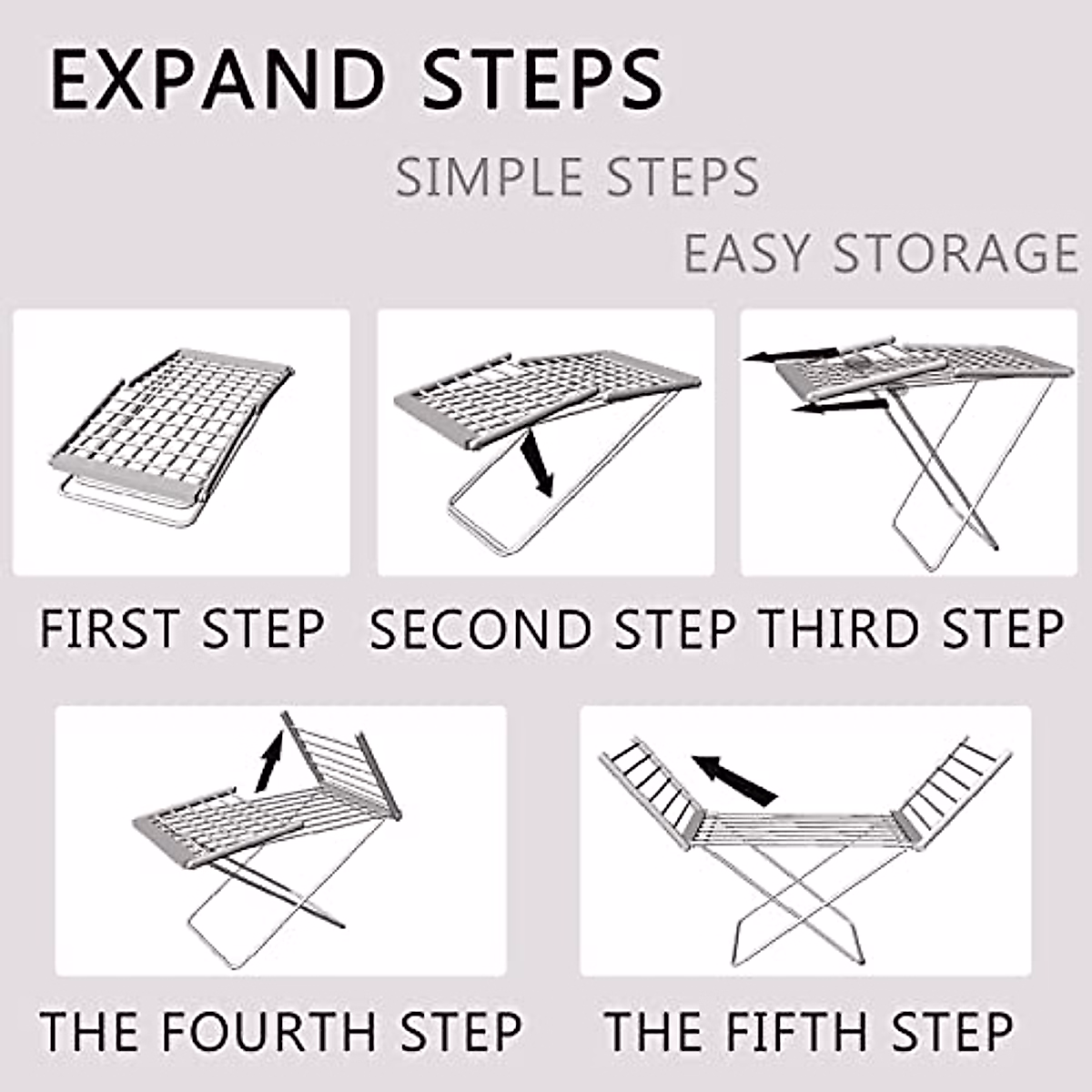 EXPAND STEPS

SIMPLE STEPS

EASY STORAGE

FIRST STEP

SECOND STEP

THIRD STEP

THE FOURTH STEP

THE FIFTH STEP