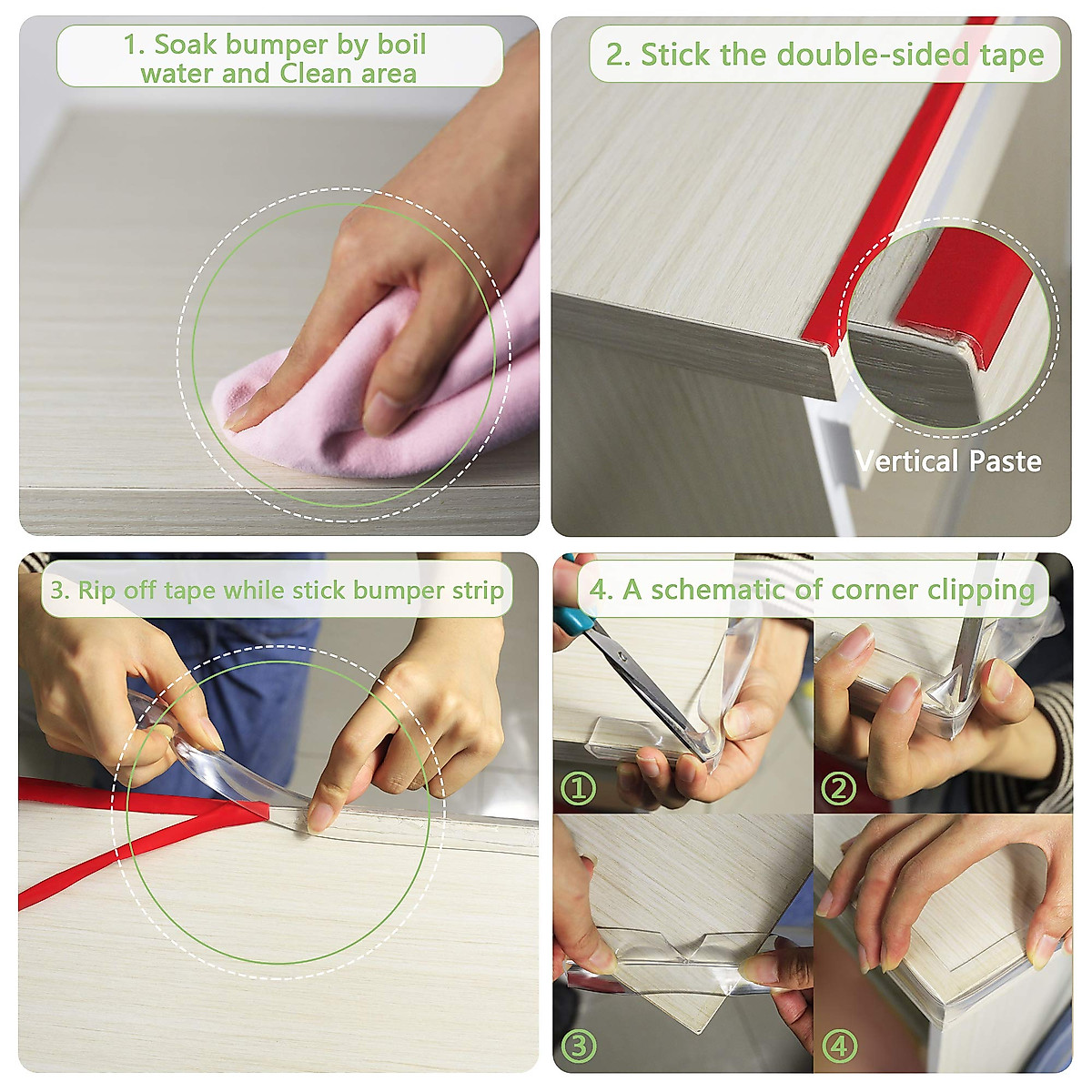 1. Soak bumper by boil water and Clean area

2. Stick the double-sided tape

Vertical Paste

3. Rip off tape while stick bumper strip

4. A schematic of corner clipping

①

②

③

④