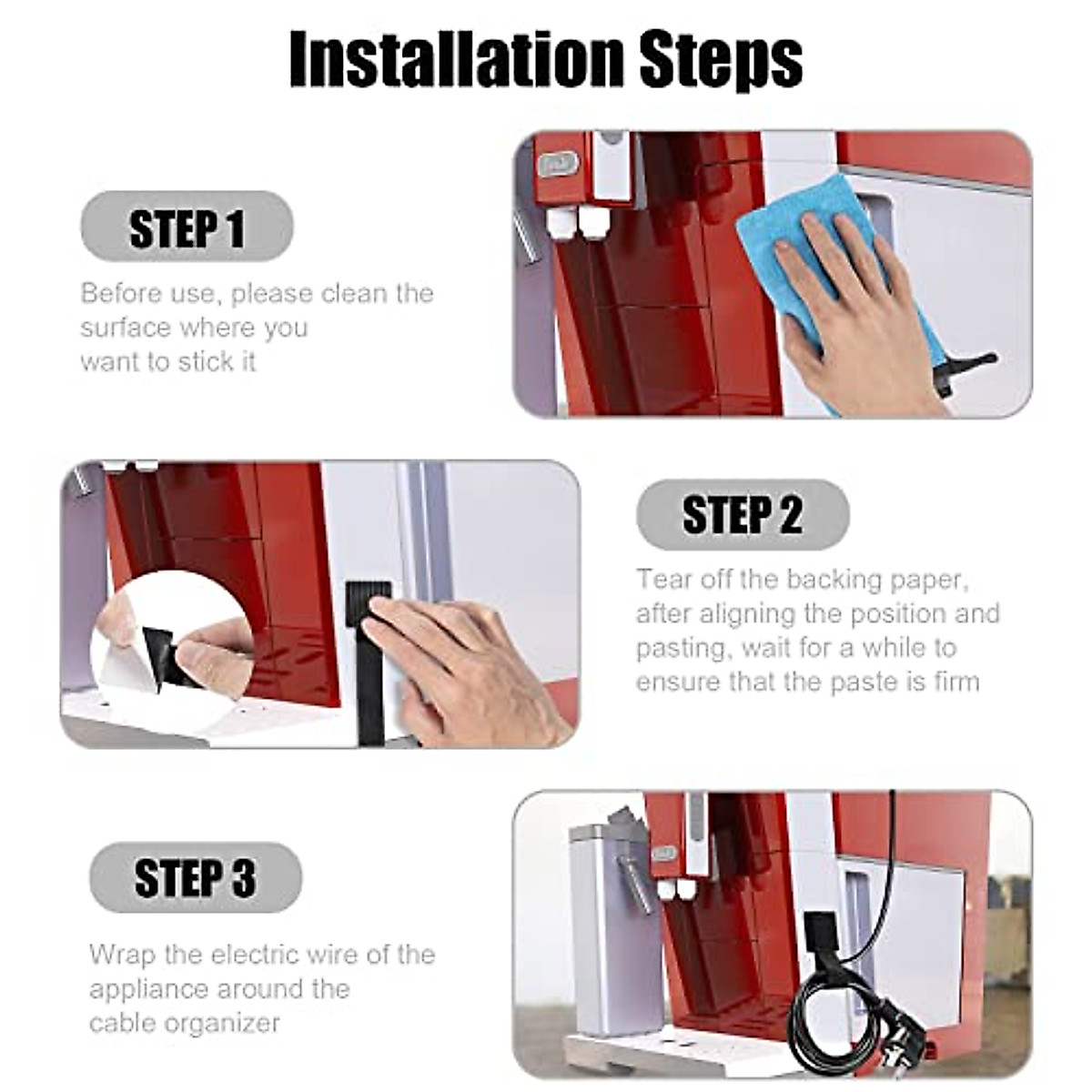 Installation Steps

STEP 1

Before use, please clean the surface where you want to stick it

STEP 2

Tear off the backing paper, after aligning the position and pasting, wait for a while to ensure that the paste is firm

STEP 3

Wrap the electric wire of the appliance around the cable organizer