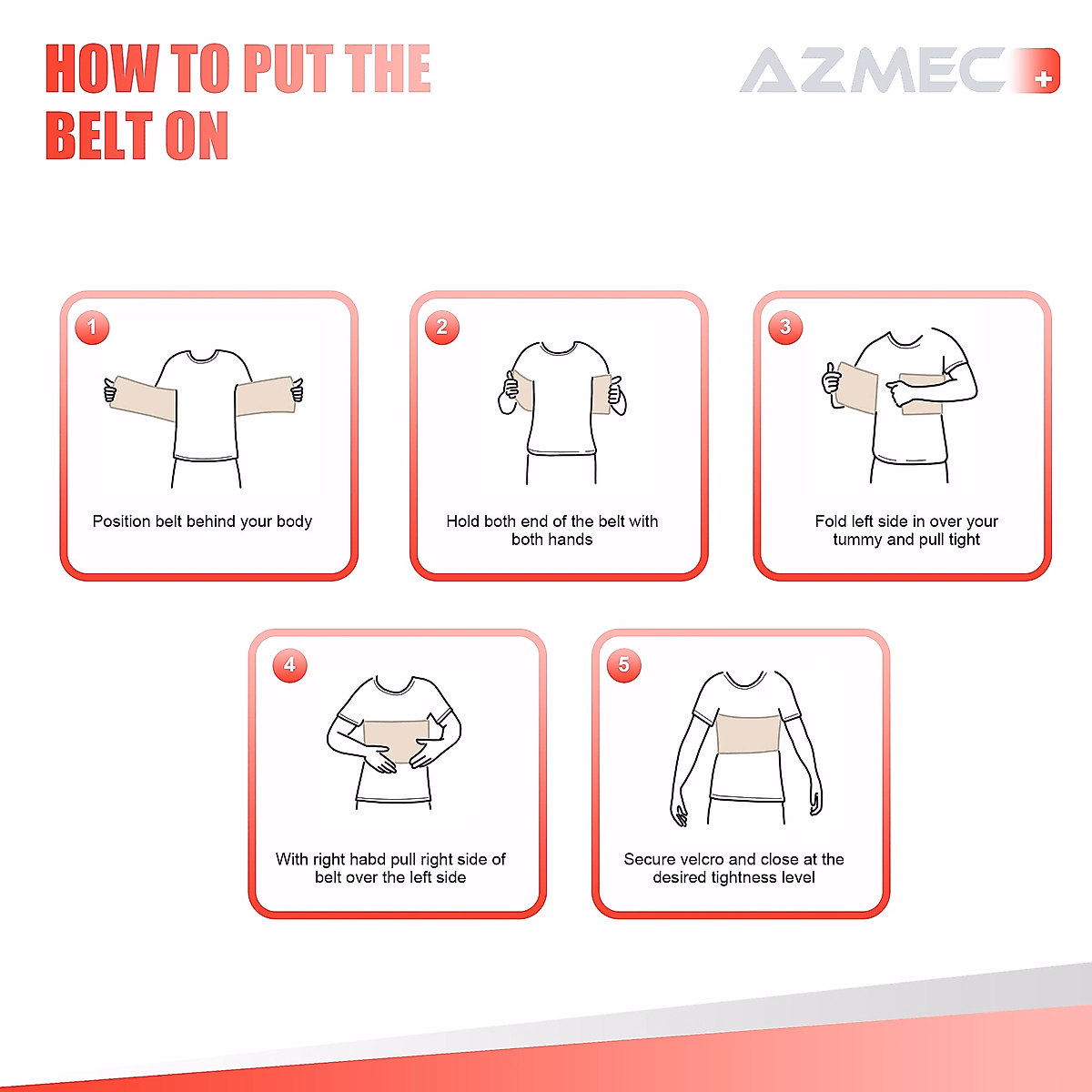 HOW TO PUT THE BELT ON

AZMEC

1
Position belt behind your body

2
Hold both end of the belt with both hands

3
Fold left side in over your tummy and pull tight

4
With right habd pull right side of belt over the left side

5
Secure velcro and close at the desired tightness level