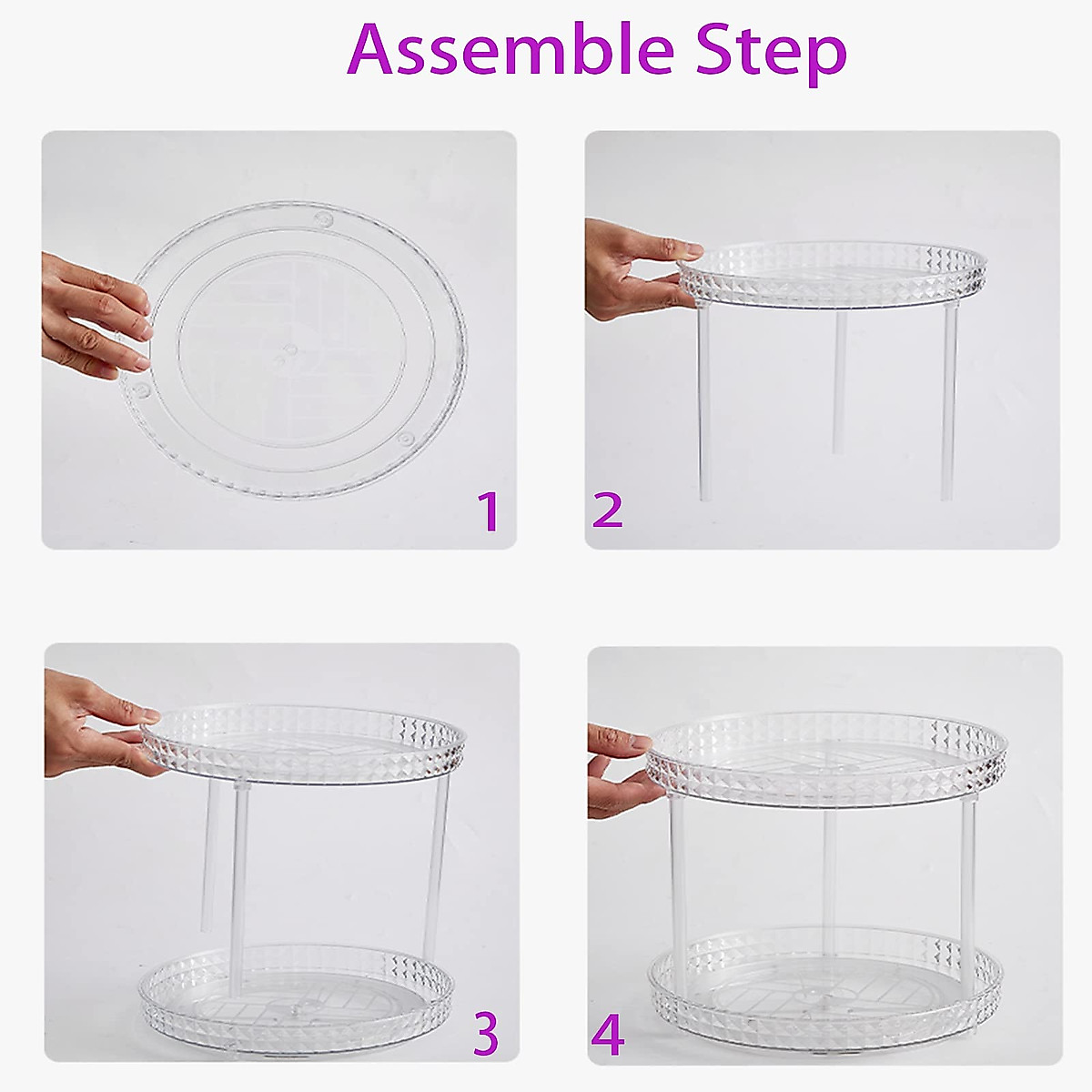 Assemble Step

1

2

3

4