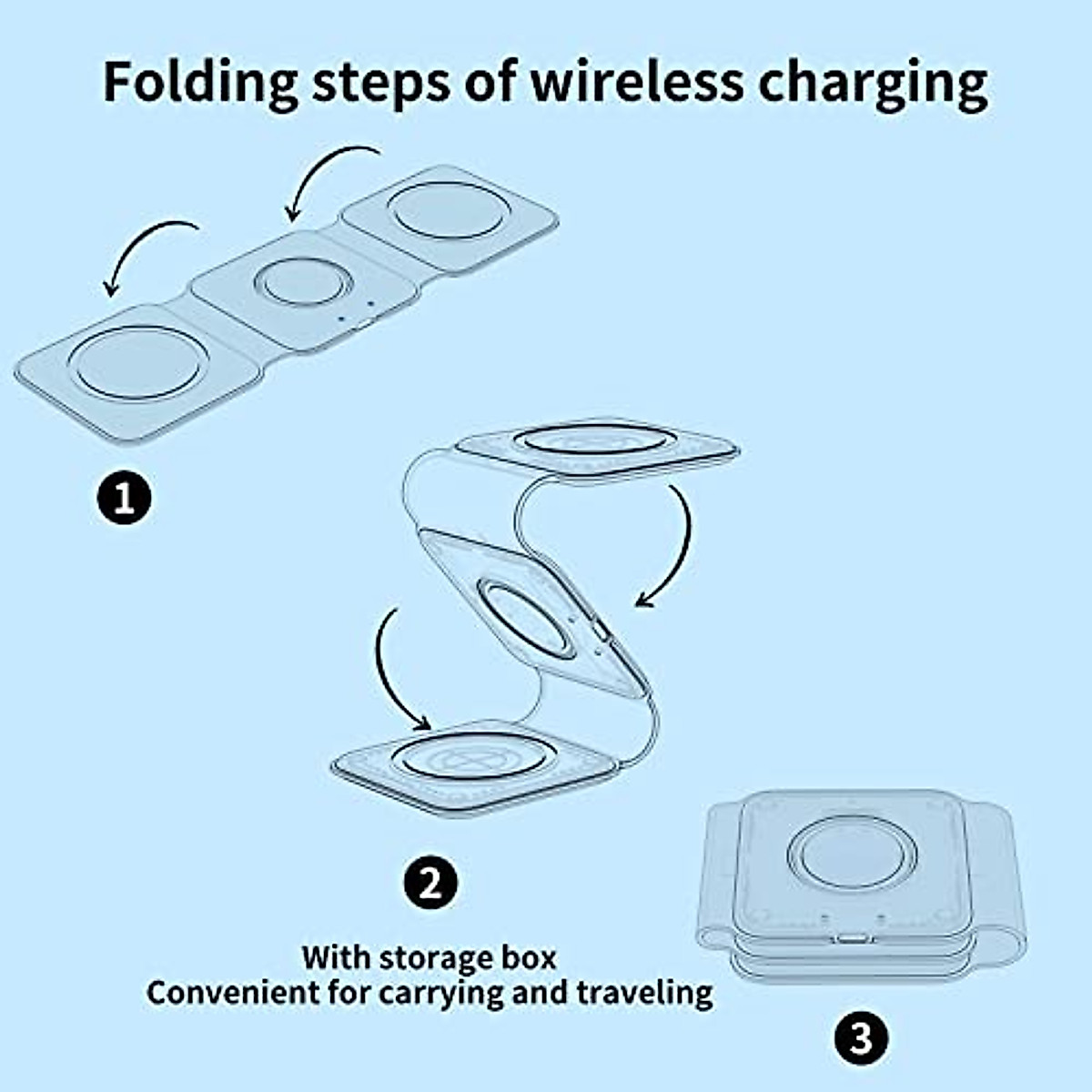 Folding steps of wireless charging

1

2

With storage box
Convenient for carrying and traveling

3