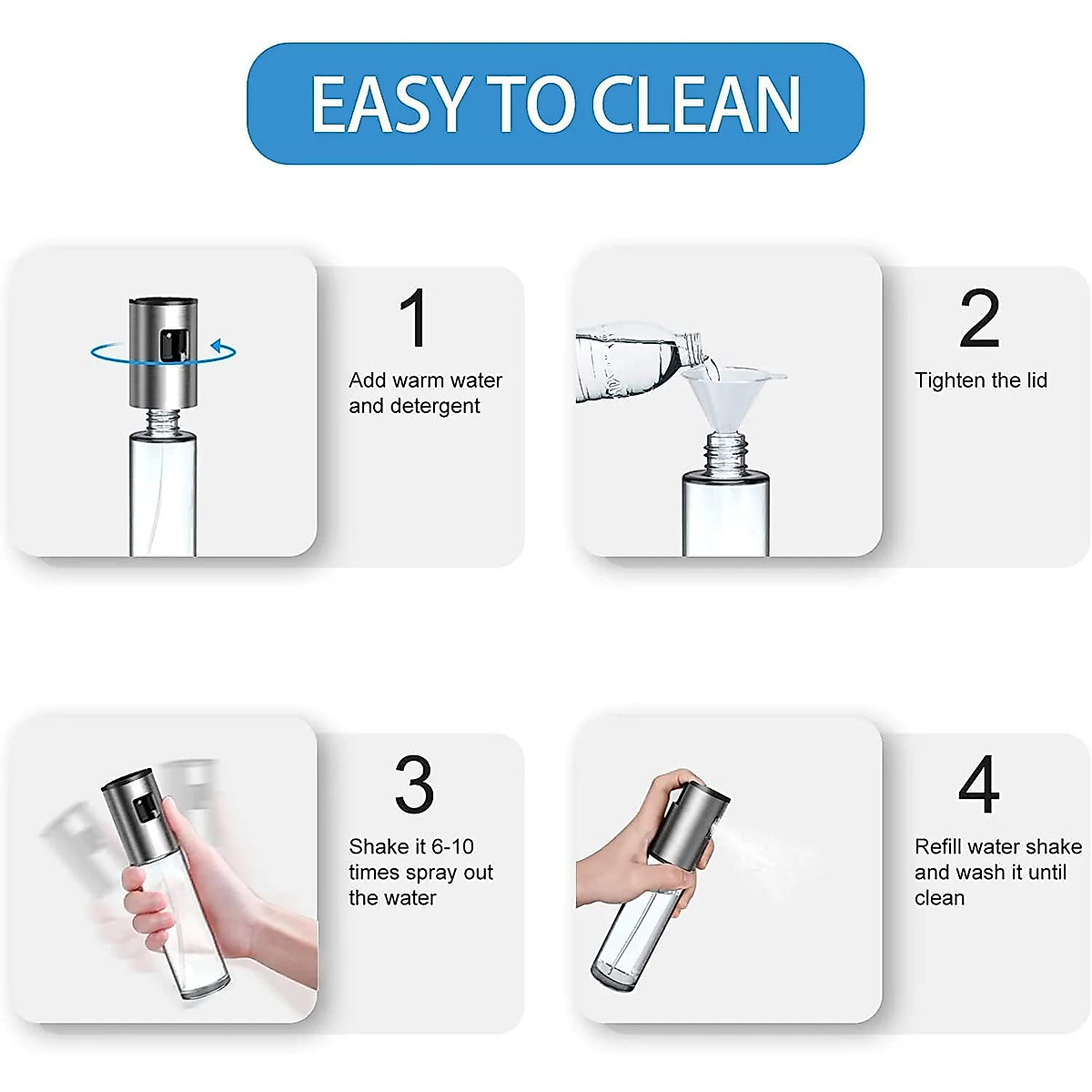 EASY TO CLEAN

1
Add warm water and detergent

2
Tighten the lid

3
Shake it 6-10 times spray out the water

4
Refill water shake and wash it until clean