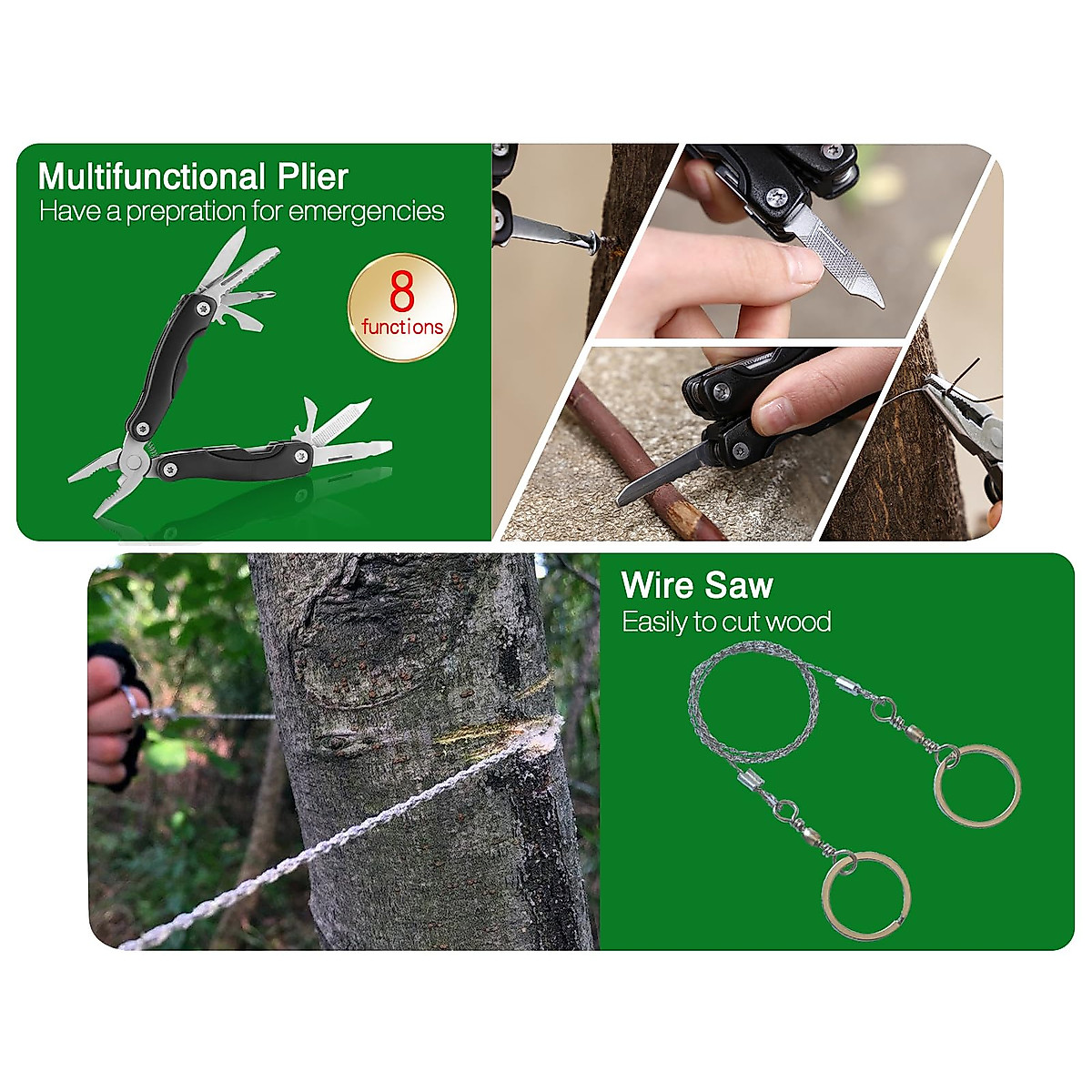 Multifunctional Plier
Have a prepration for emergencies

8
functions

Wire Saw
Easily to cut wood