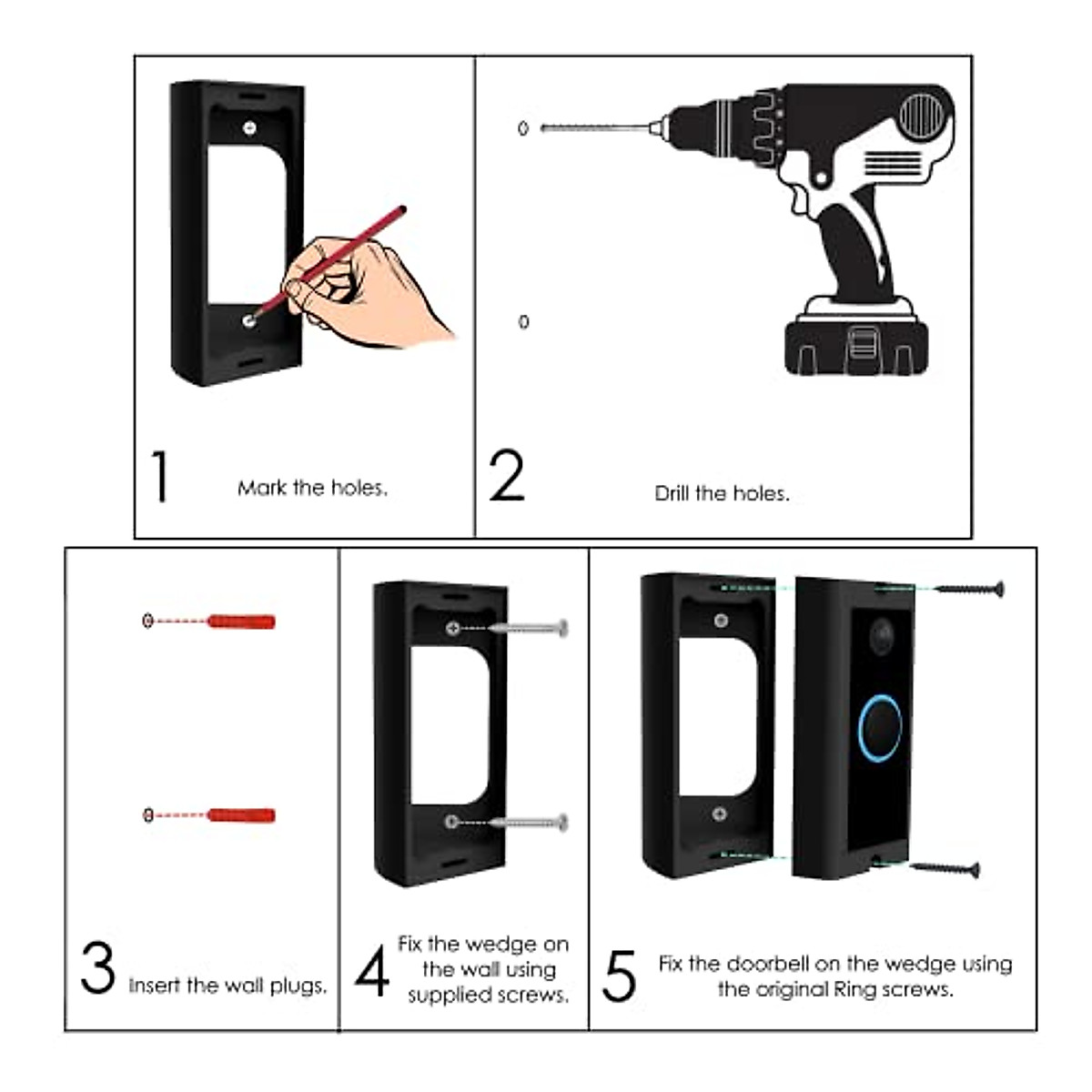 1 Mark the holes.

2 Drill the holes.

3 Insert the wall plugs.

4 Fix the wedge on the wall using supplied screws.

5 Fix the doorbell on the wedge using the original Ring screws.