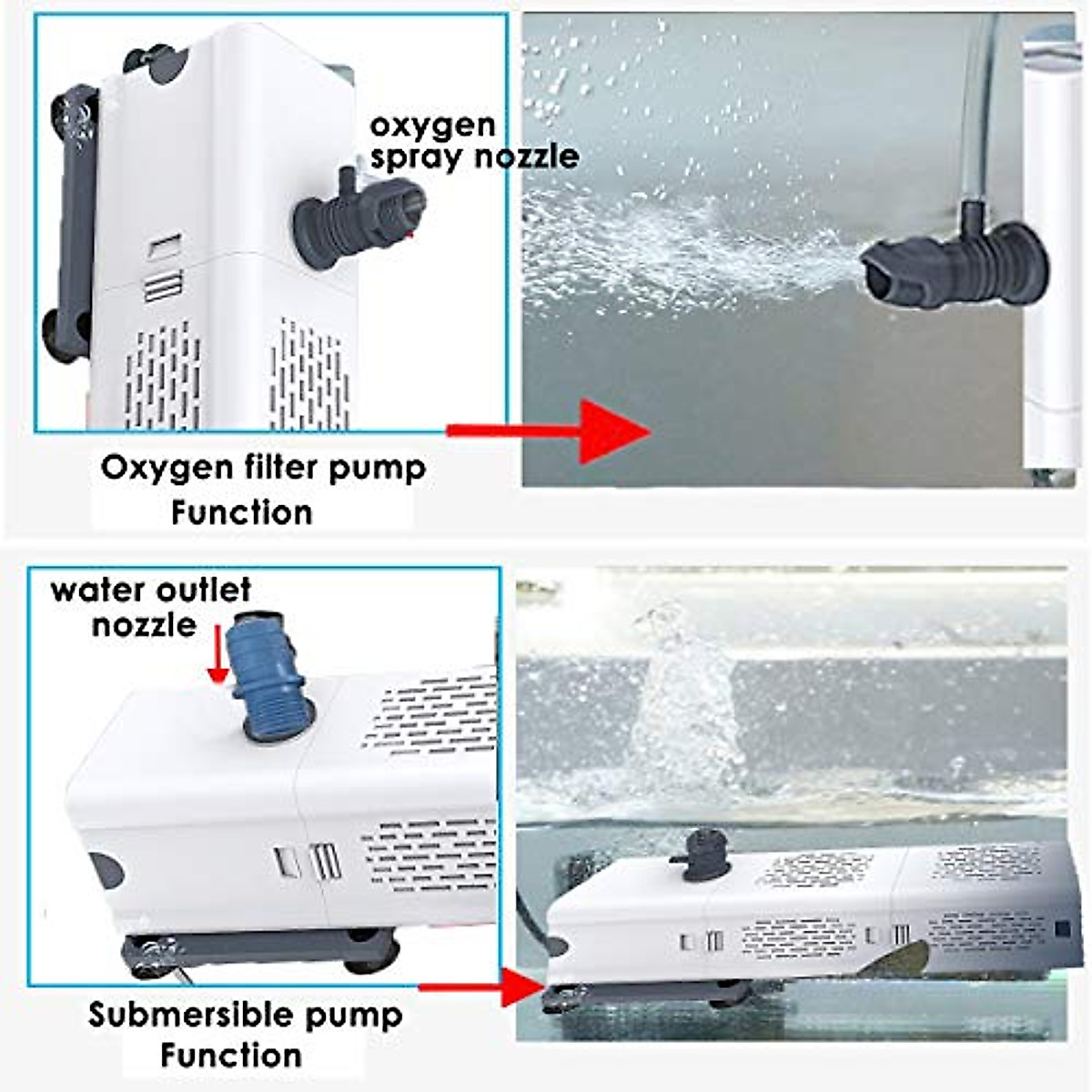 oxygen spray nozzle

Oxygen filter pump Function

water outlet nozzle

Submersible pump Function