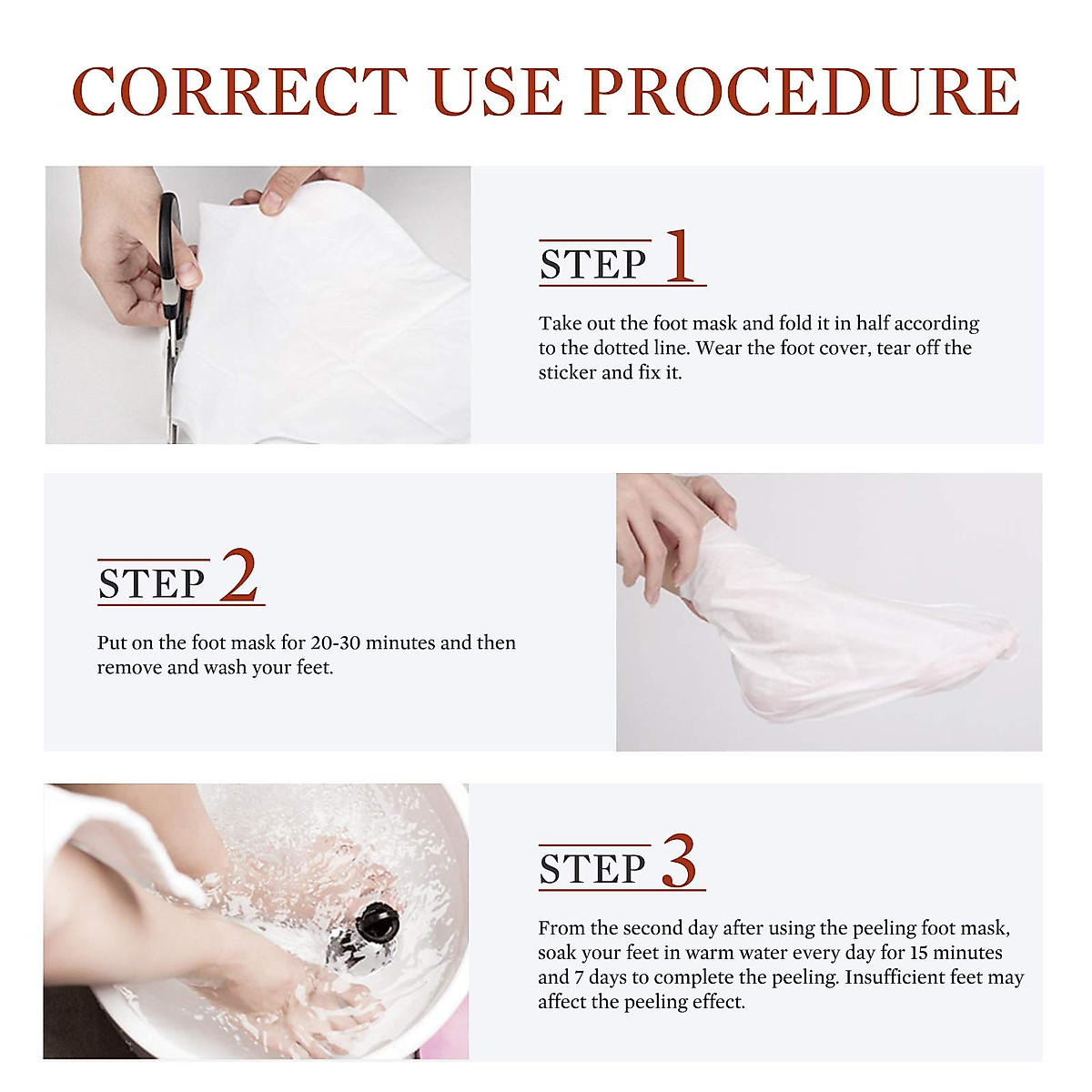 CORRECT USE PROCEDURE

STEP 1

Take out the foot mask and fold it in half according to the dotted line. Wear the foot cover, tear off the sticker and fix it.

STEP 2

Put on the foot mask for 20-30 minutes and then remove and wash your feet.

STEP 3

From the second day after using the peeling foot mask, soak your feet in warm water every day for 15 minutes and 7 days to complete the peeling. Insufficient feet may affect the peeling effect.