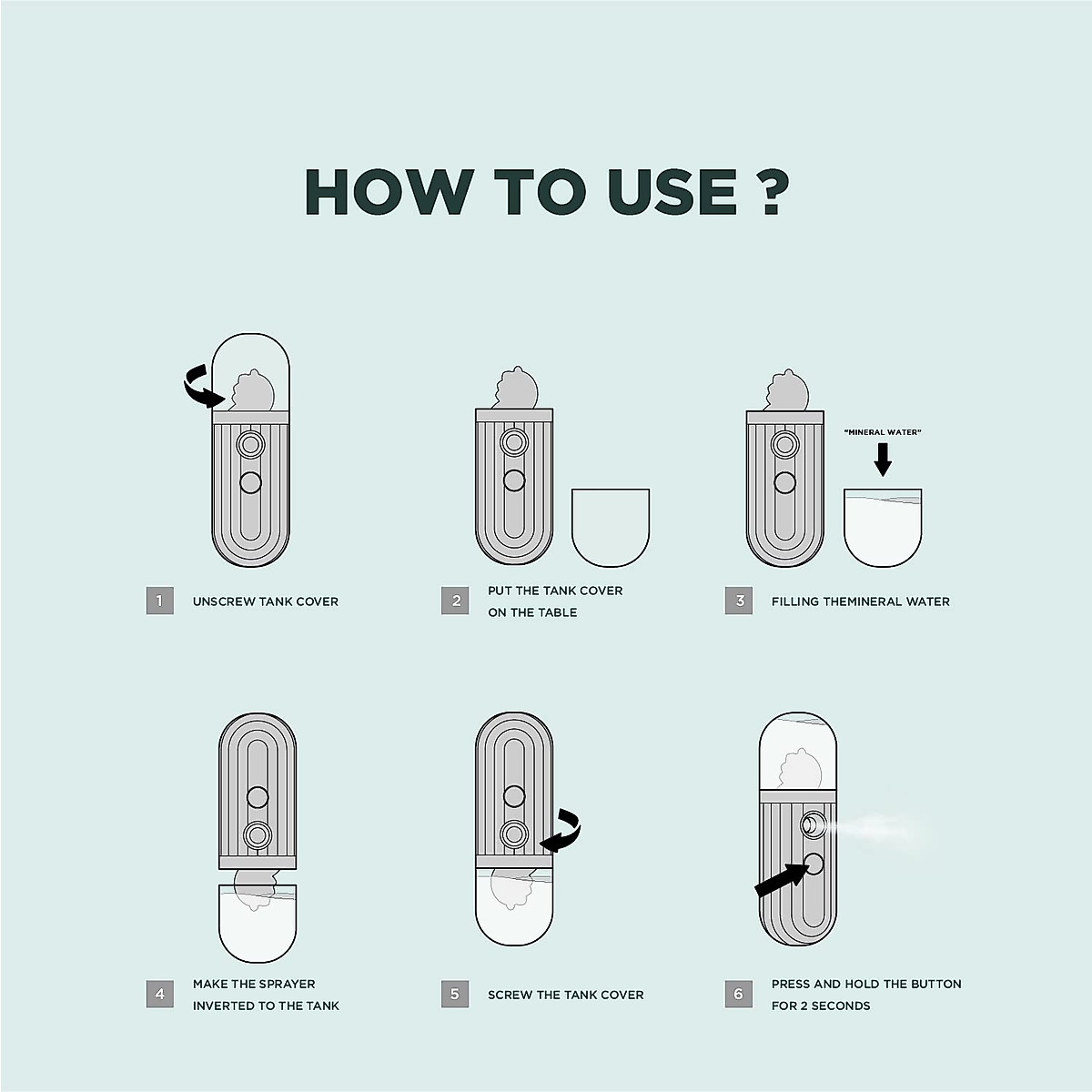 HOW TO USE ?

1 UNSCREW TANK COVER

2 PUT THE TANK COVER ON THE TABLE

"MINERAL WATER"

3 FILLING THEMINERAL WATER

4 MAKE THE SPRAYER INVERTED TO THE TANK

5 SCREW THE TANK COVER

6 PRESS AND HOLD THE BUTTON FOR 2 SECONDS