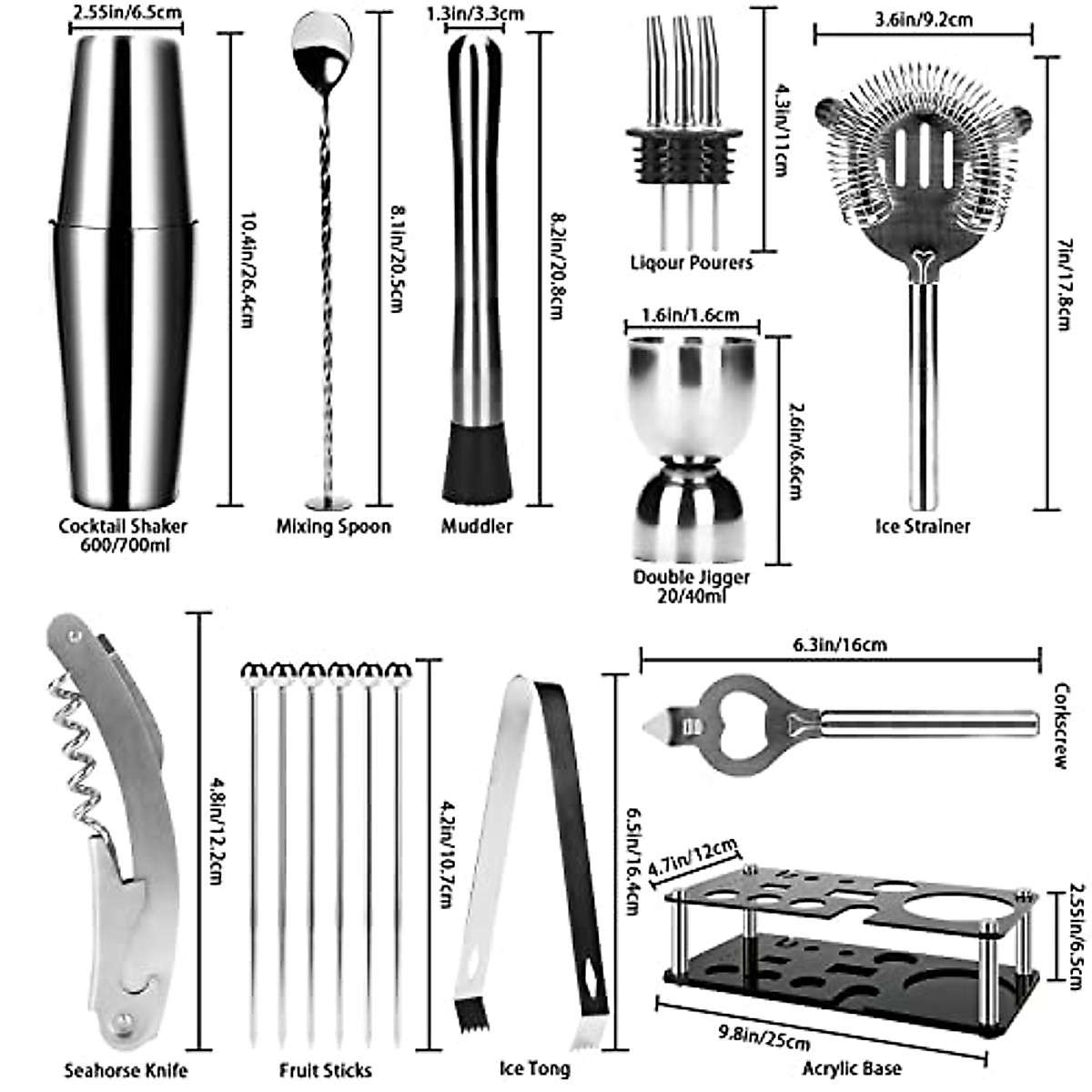 2.55in/6.5cm
10.4in/26.4cm
Cocktail Shaker
600/700ml

8.1in/20.5cm
Mixing Spoon

1.3in/3.3cm
8.2in/20.8cm
Muddler

4.3in/11cm
Liqour Pourers

1.6in/1.6cm
2.6in/6.6cm
Double Jigger
20/40ml

3.6in/9.2cm
7in/17.8cm
Ice Strainer

4.8in/12.2cm
Seahorse Knife

4.2in/10.7cm
Fruit Sticks

6.5in/16.4cm
Ice Tong

6.3in/16cm
Corkscrew

4.7in/12cm
2.55in/6.5cm
9.8in/25cm
Acrylic Base