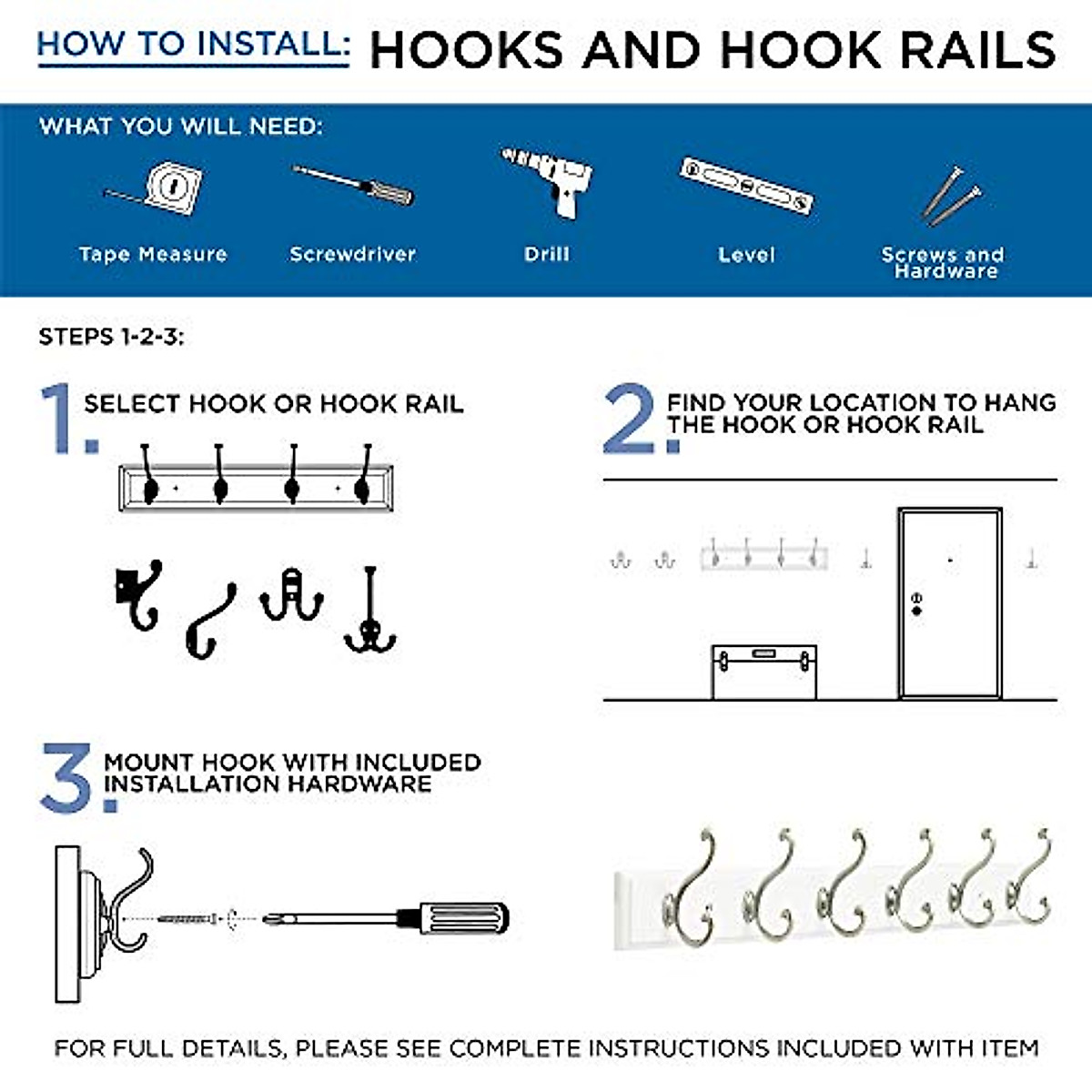 HOW TO INSTALL: HOOKS AND HOOK RAILS

WHAT YOU WILL NEED:

Tape Measure

Screwdriver

Drill

Level

Screws and Hardware

STEPS 1-2-3:

1. SELECT HOOK OR HOOK RAIL

2. FIND YOUR LOCATION TO HANG THE HOOK OR HOOK RAIL

3. MOUNT HOOK WITH INCLUDED INSTALLATION HARDWARE

FOR FULL DETAILS, PLEASE SEE COMPLETE INSTRUCTIONS INCLUDED WITH ITEM