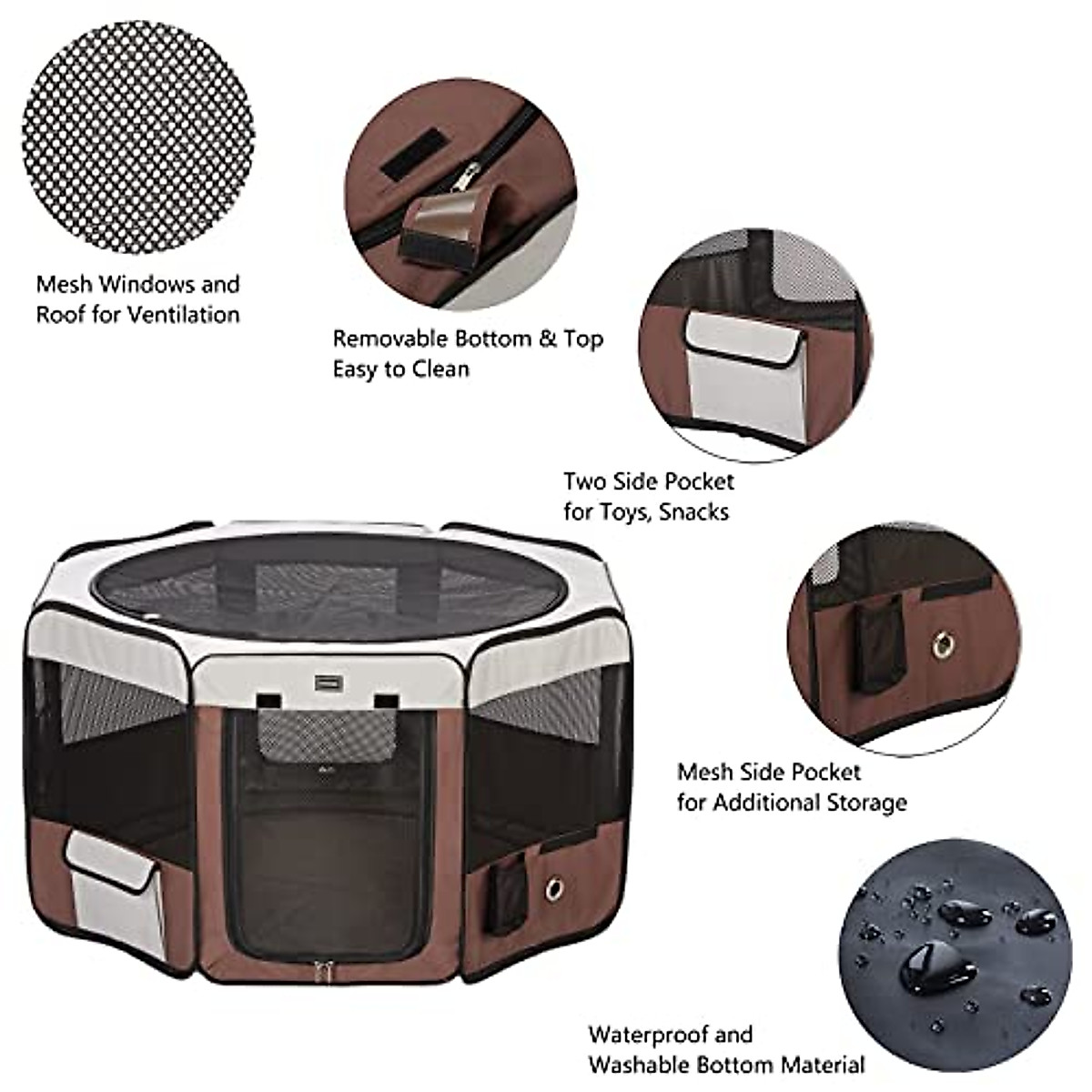 Mesh Windows and Roof for Ventilation

Removable Bottom & Top Easy to Clean

Two Side Pocket for Toys, Snacks

Mesh Side Pocket for Additional Storage

Waterproof and Washable Bottom Material