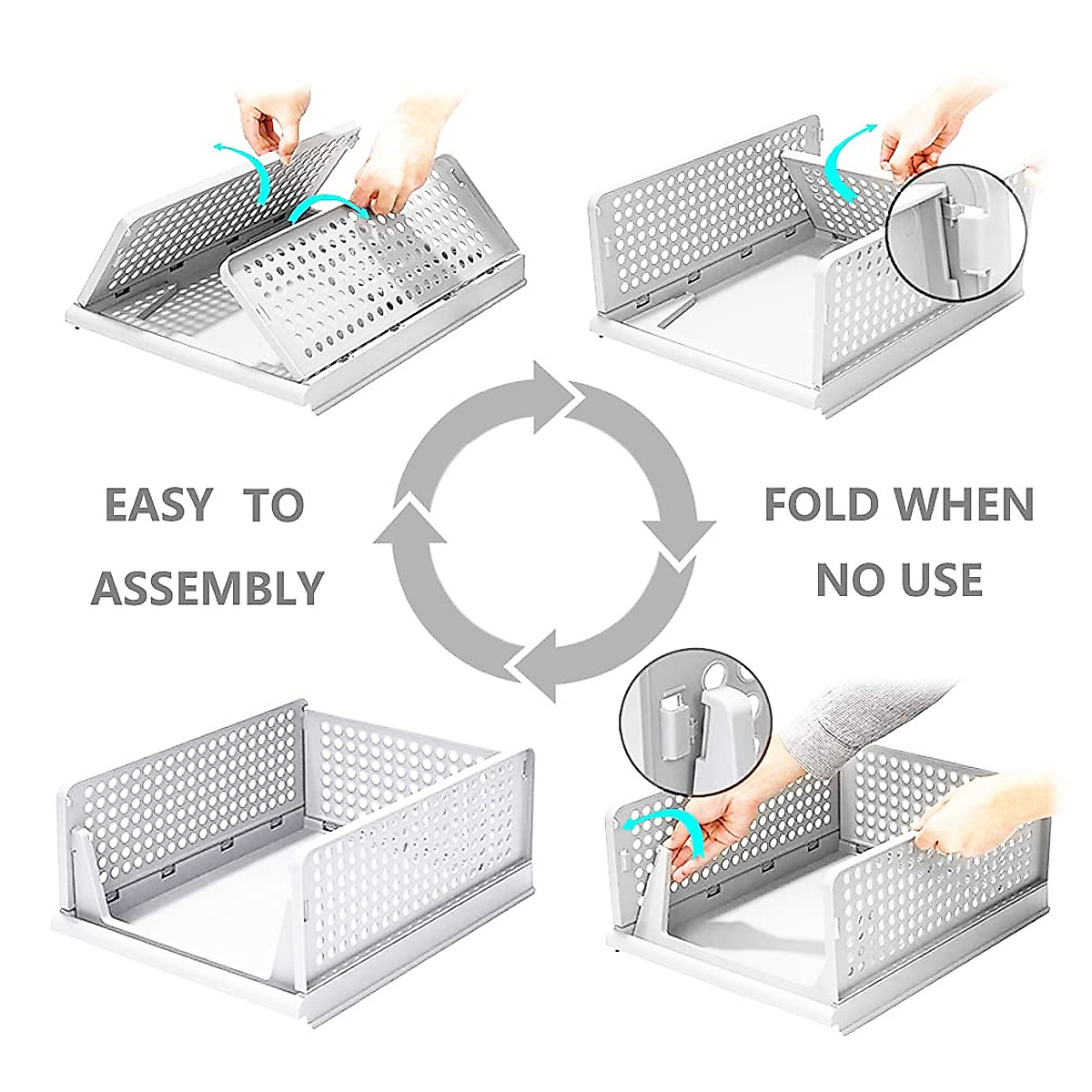 EASY TO ASSEMBLY

FOLD WHEN NO USE