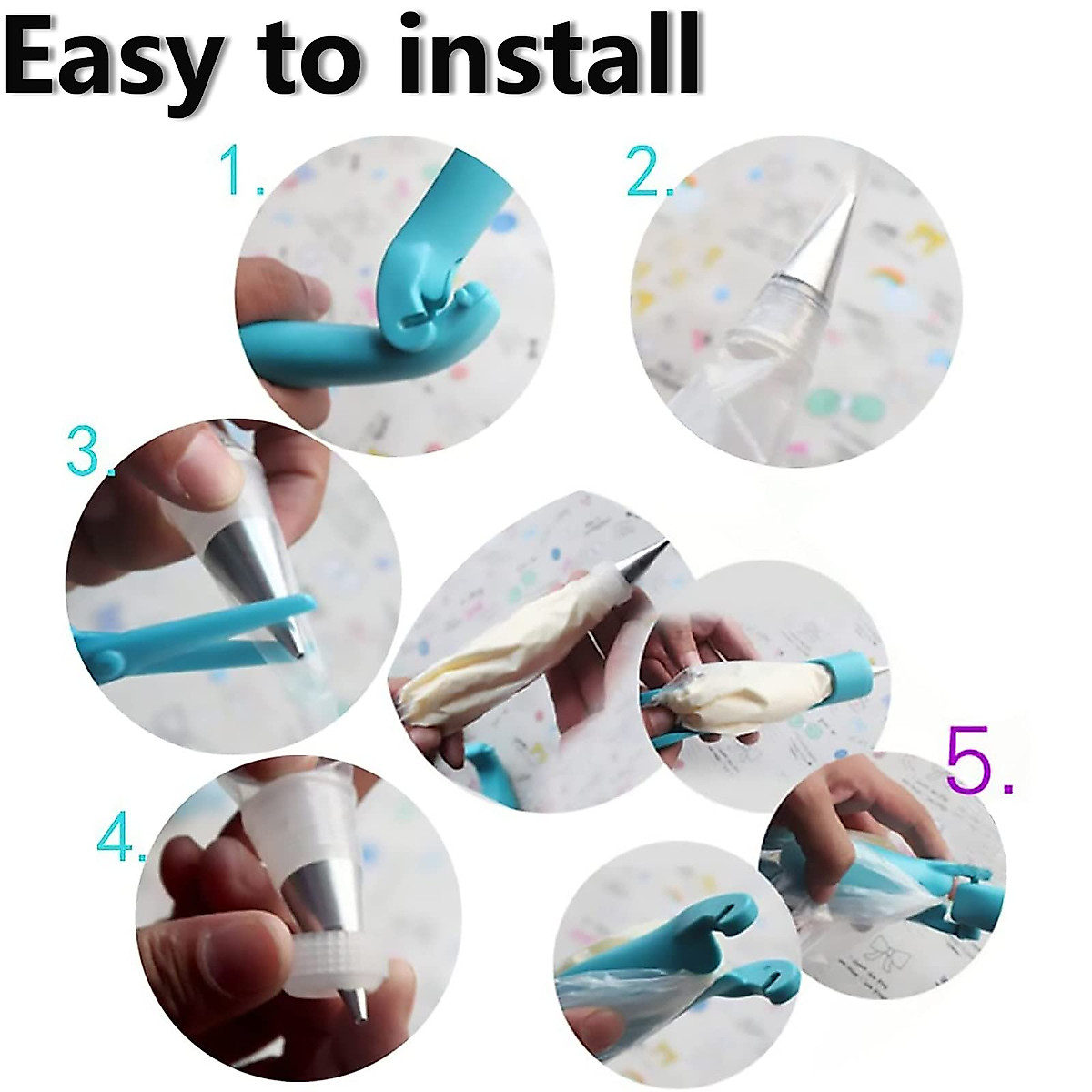 Easy to install

1.

2.

3.

4.

5.