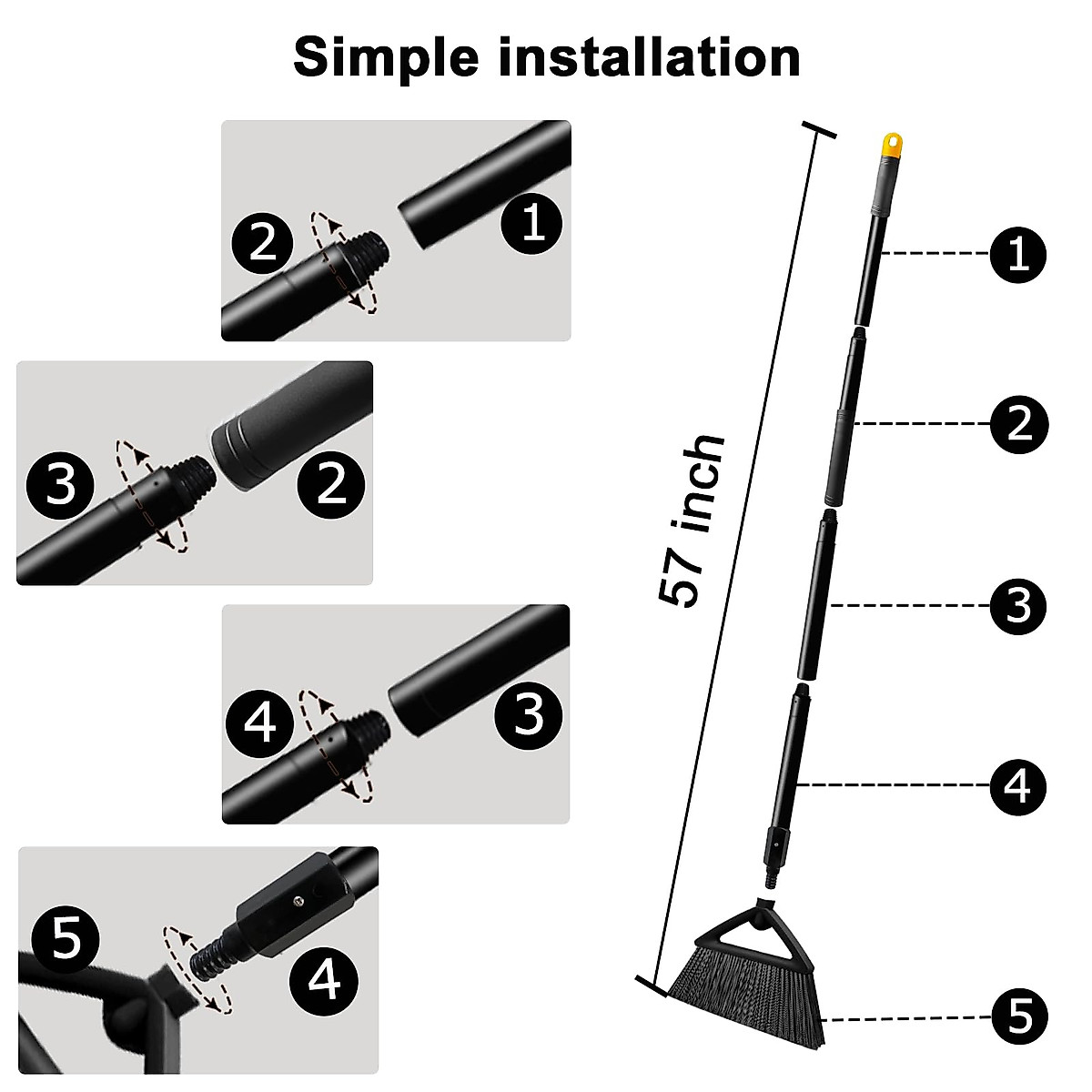 Simple installation

2
1

3
2

4
3

5
4

57 inch

1
2
3
4
5