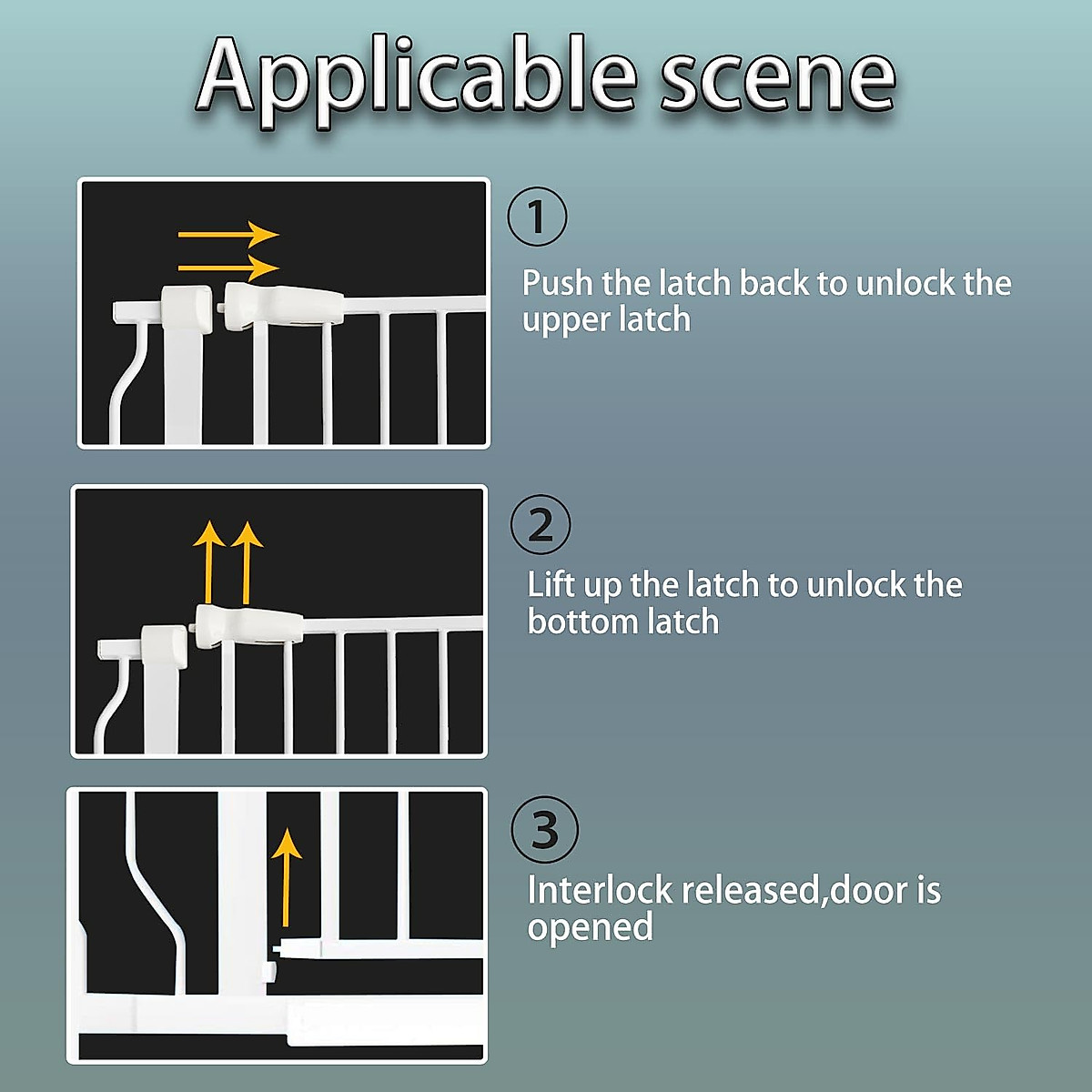 Applicable scene

①

Push the latch back to unlock the upper latch

②

Lift up the latch to unlock the bottom latch

③

Interlock released,door is opened