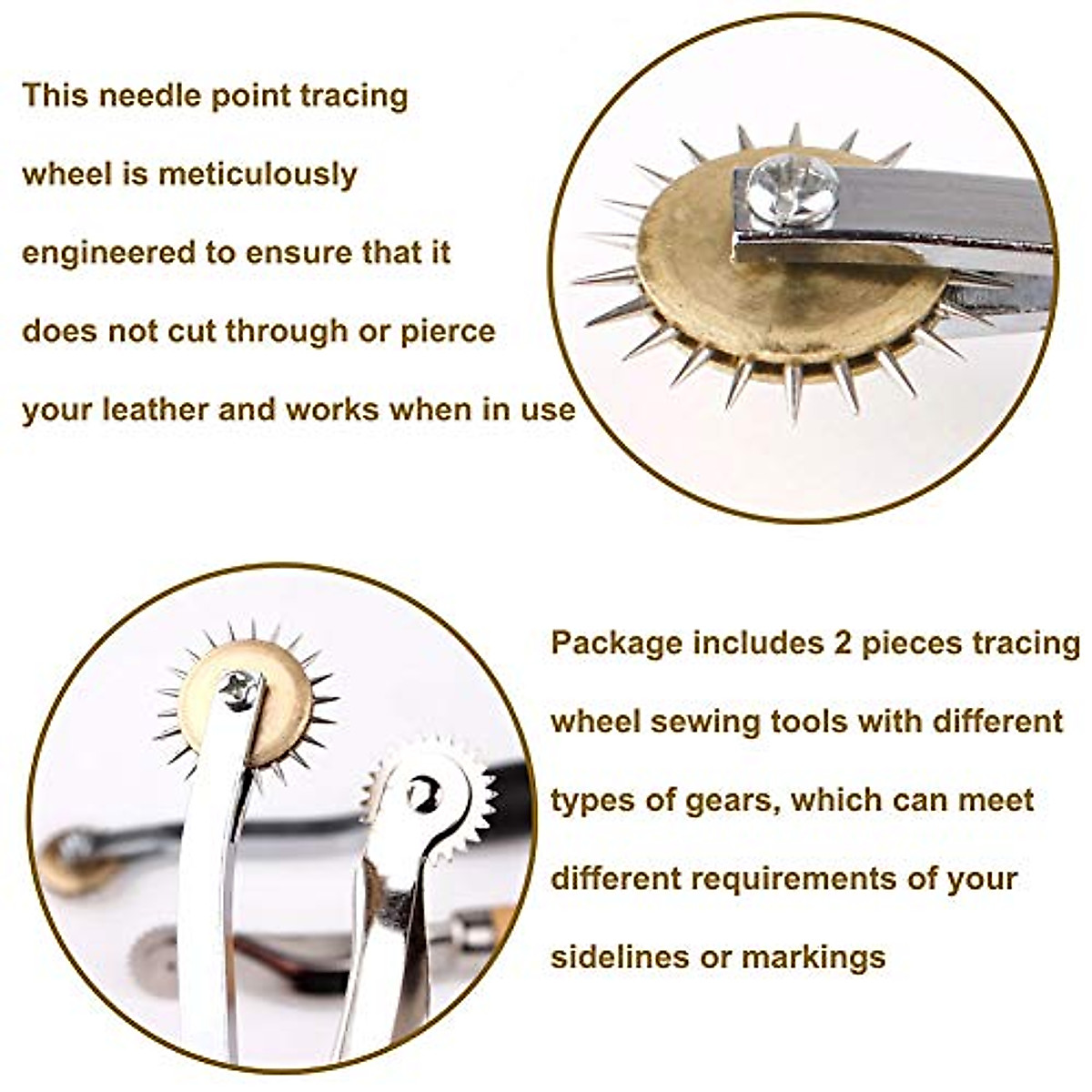 This needle point tracing wheel is meticulously engineered to ensure that it does not cut through or pierce your leather and works when in use

Package includes 2 pieces tracing wheel sewing tools with different types of gears, which can meet different requirements of your sidelines or markings