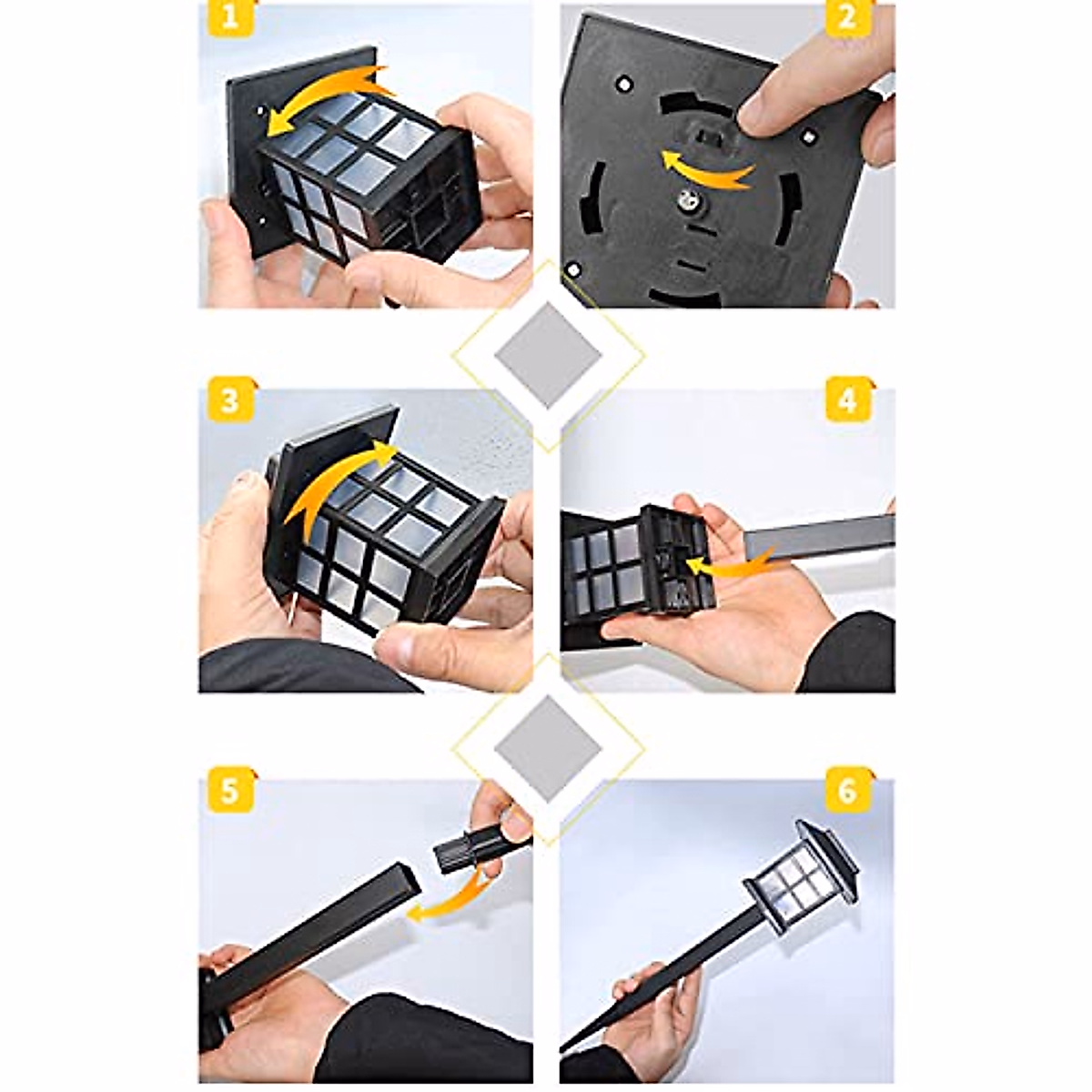 1

2

3

4

5

6