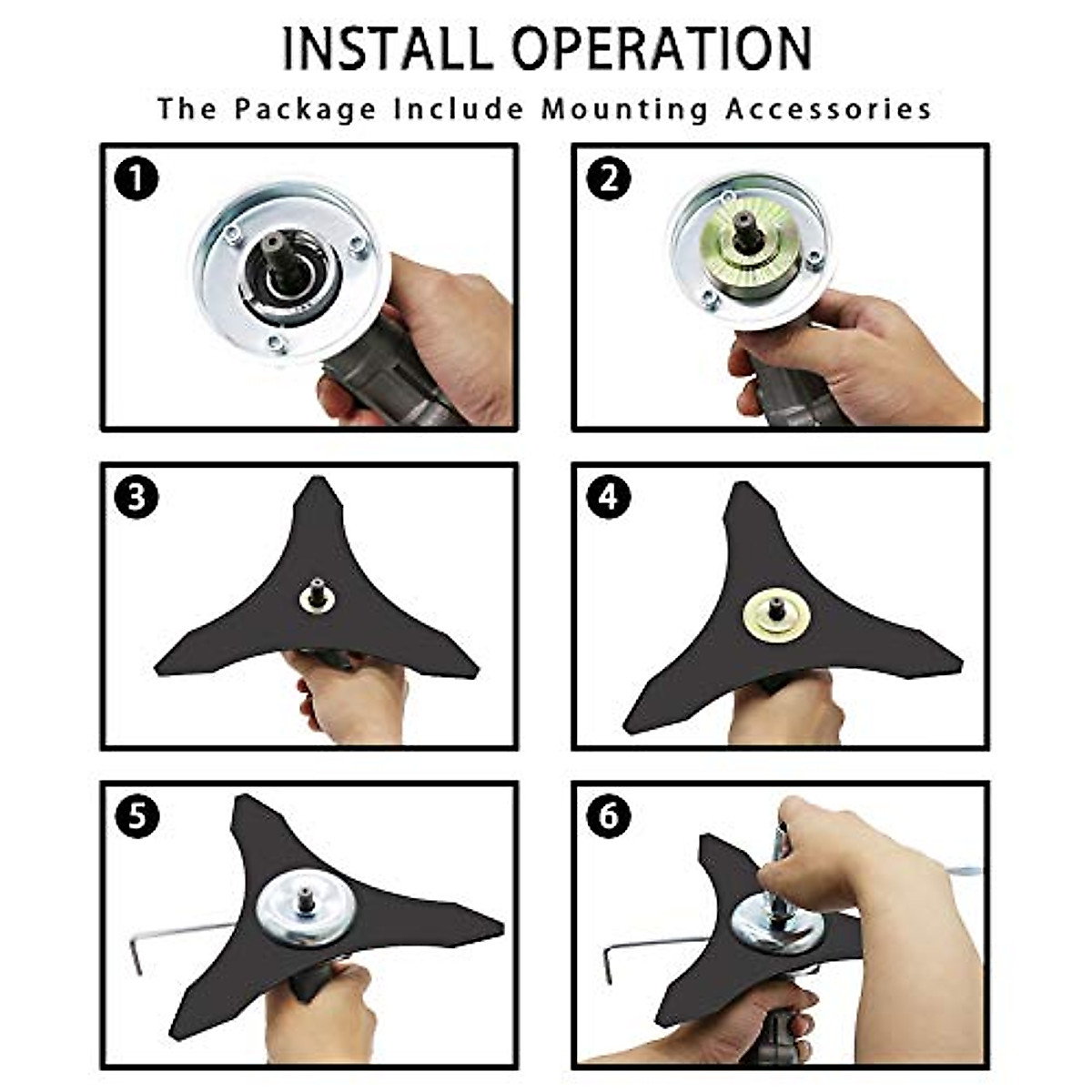 INSTALL OPERATION

The Package Include Mounting Accessories

1

2

3

4

5

6