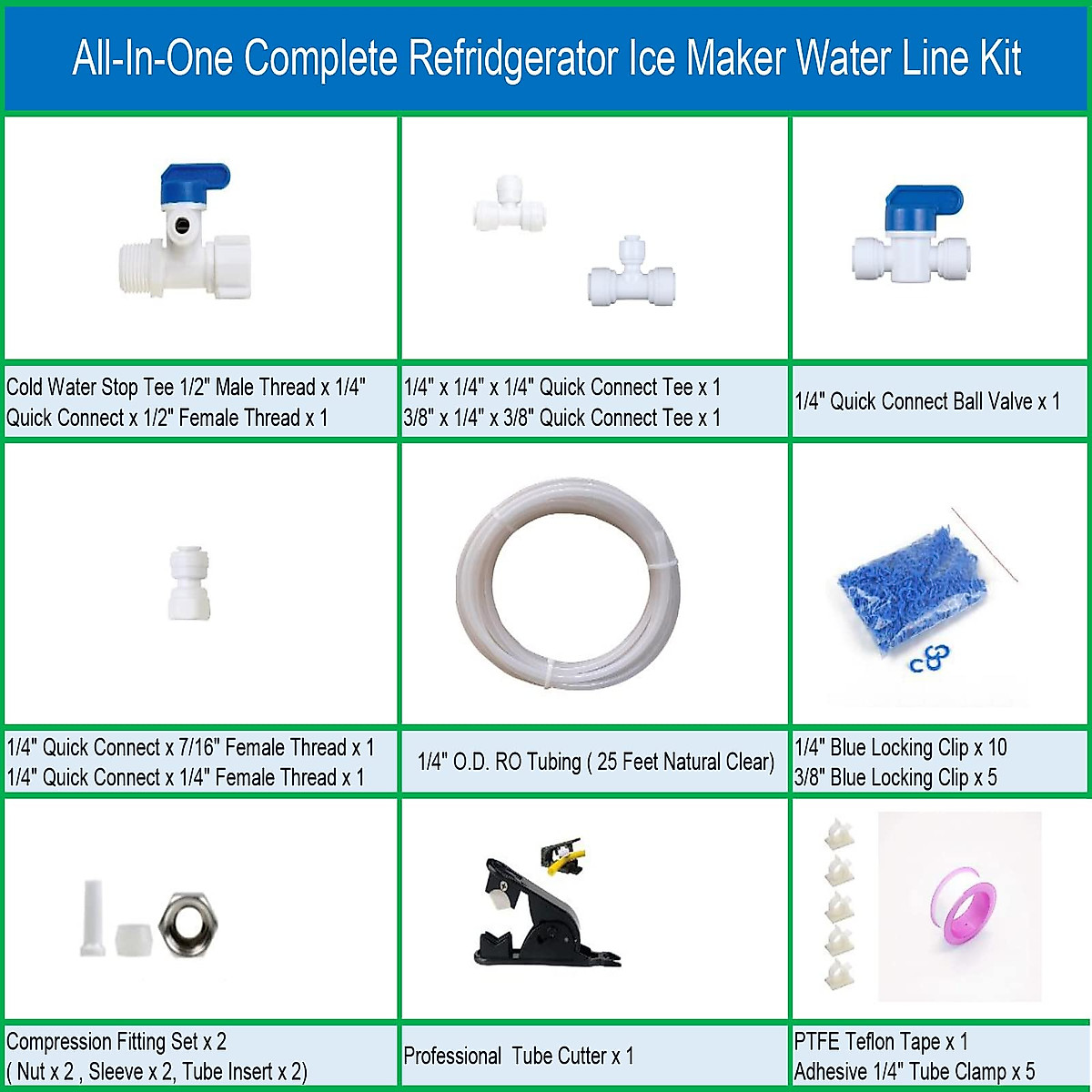 All-In-One Complete Refridgerator Ice Maker Water Line Kit

Cold Water Stop Tee 1/2" Male Thread x 1/4" Quick Connect x 1/2" Female Thread x 1

1/4" x 1/4" x 1/4" Quick Connect Tee x 1
3/8" x 1/4" x 3/8" Quick Connect Tee x 1

1/4" Quick Connect Ball Valve x 1

1/4" Quick Connect x 7/16" Female Thread x 1
1/4" Quick Connect x 1/4" Female Thread x 1

1/4" O.D. RO Tubing ( 25 Feet Natural Clear)

1/4" Blue Locking Clip x 10
3/8" Blue Locking Clip x 5

Compression Fitting Set x 2
( Nut x 2 , Sleeve x 2, Tube Insert x 2)

Professional Tube Cutter x 1

PTFE Teflon Tape x 1
Adhesive 1/4" Tube Clamp x 5