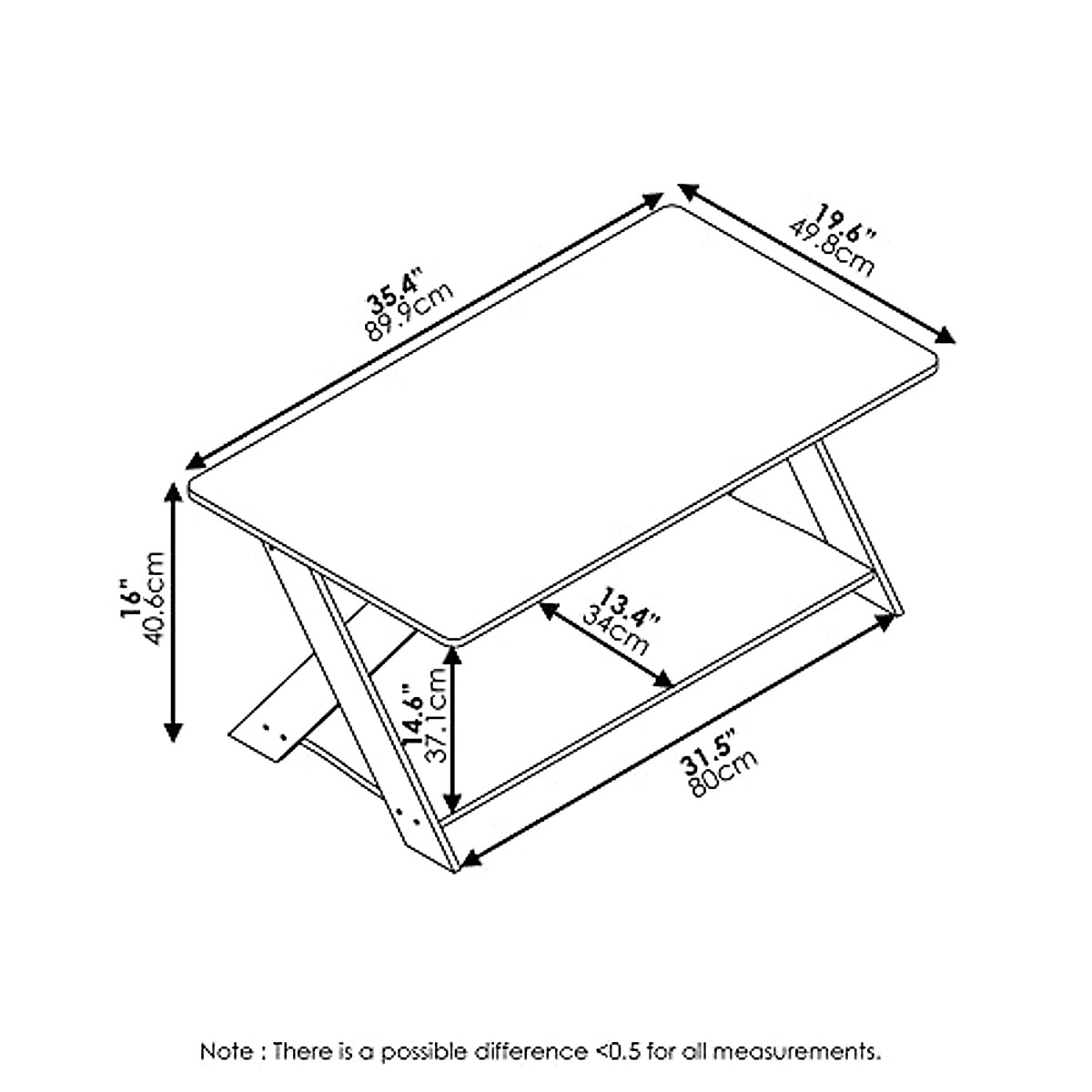 35.4"
89.9cm

19.6"
49.8cm

16"
40.6cm

13.4"
34cm

14.6"
37.1cm

31.5"
80cm

Note : There is a possible difference <0.5 for all measurements.