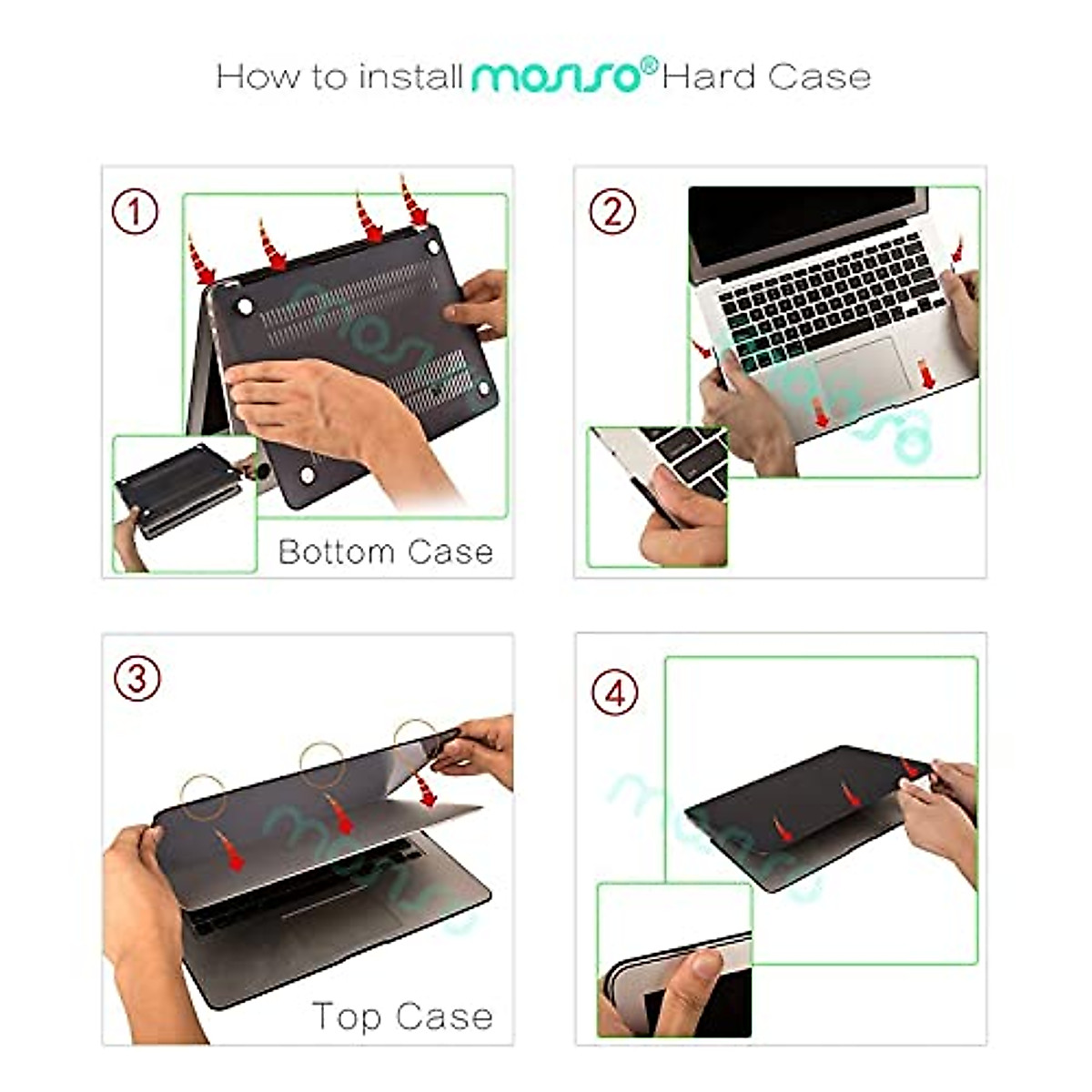 How to install mosiso® Hard Case

1

mosiso

Bottom Case

2

mosiso

3

mosiso

Top Case

4

mosiso