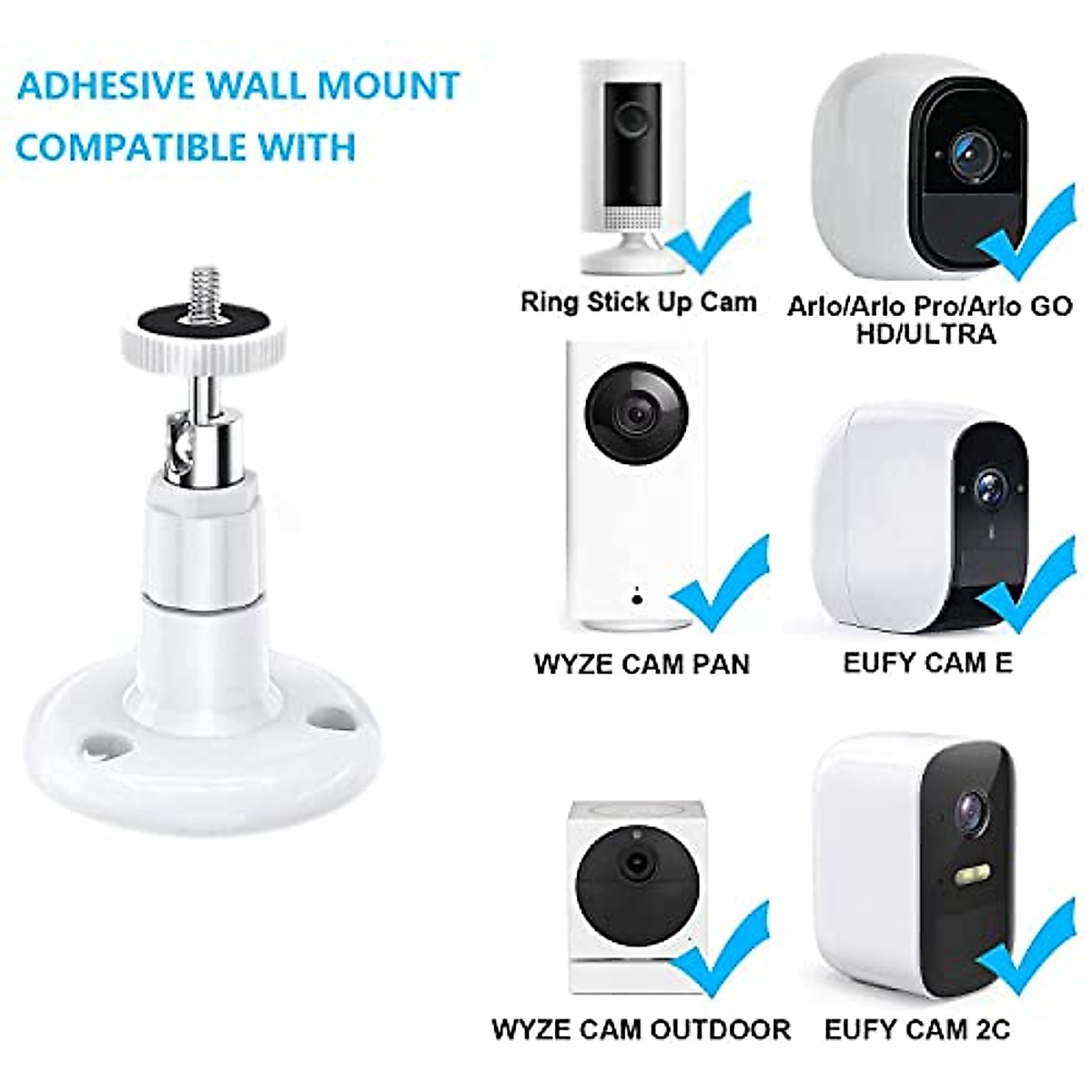 ADHESIVE WALL MOUNT
COMPATIBLE WITH

Ring Stick Up Cam

Arlo/Arlo Pro/Arlo GO
HD/ULTRA

WYZE CAM PAN

EUFY CAM E

WYZE CAM OUTDOOR

EUFY CAM 2C