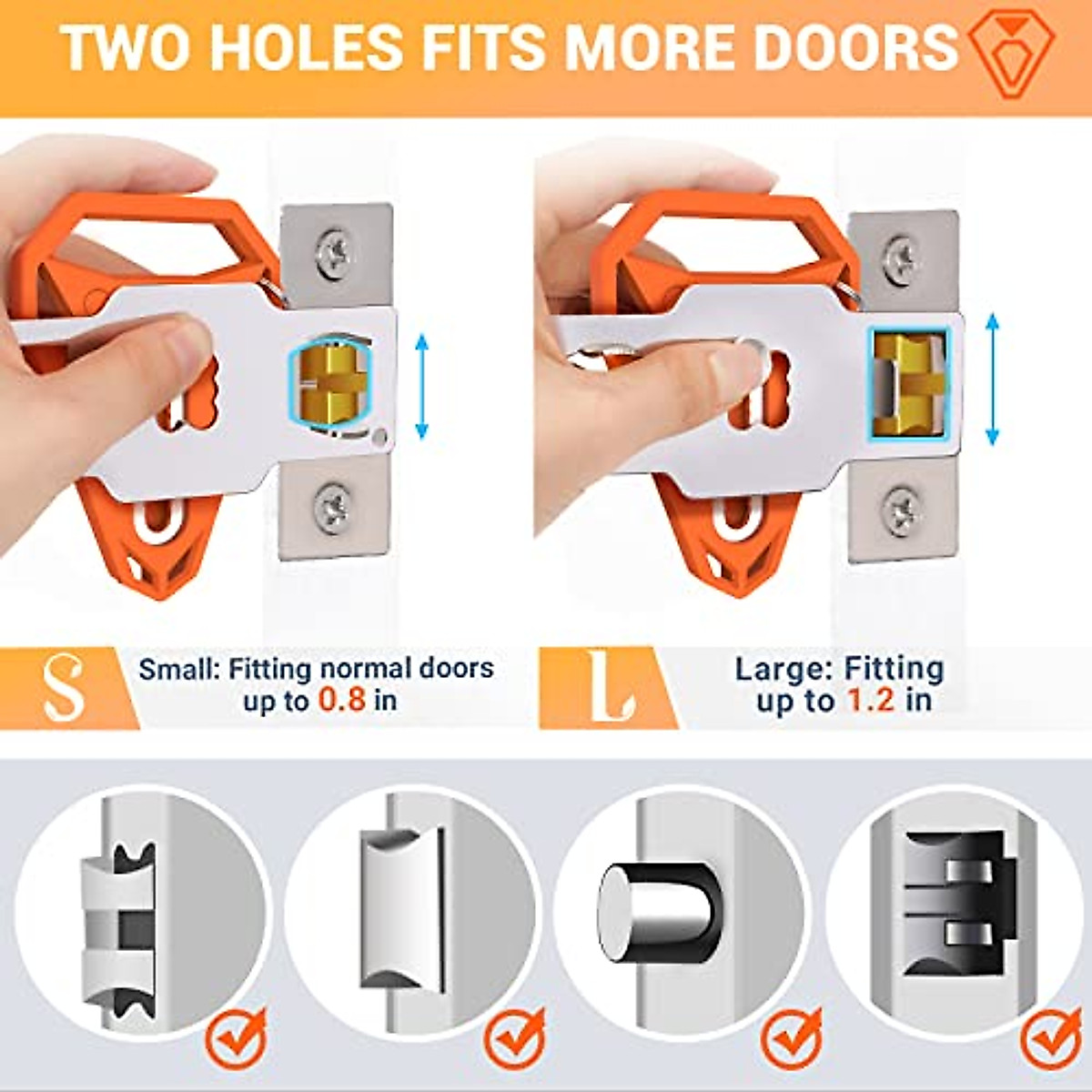 TWO HOLES FITS MORE DOORS

S

Small: Fitting normal doors up to 0.8 in

L

Large: Fitting up to 1.2 in