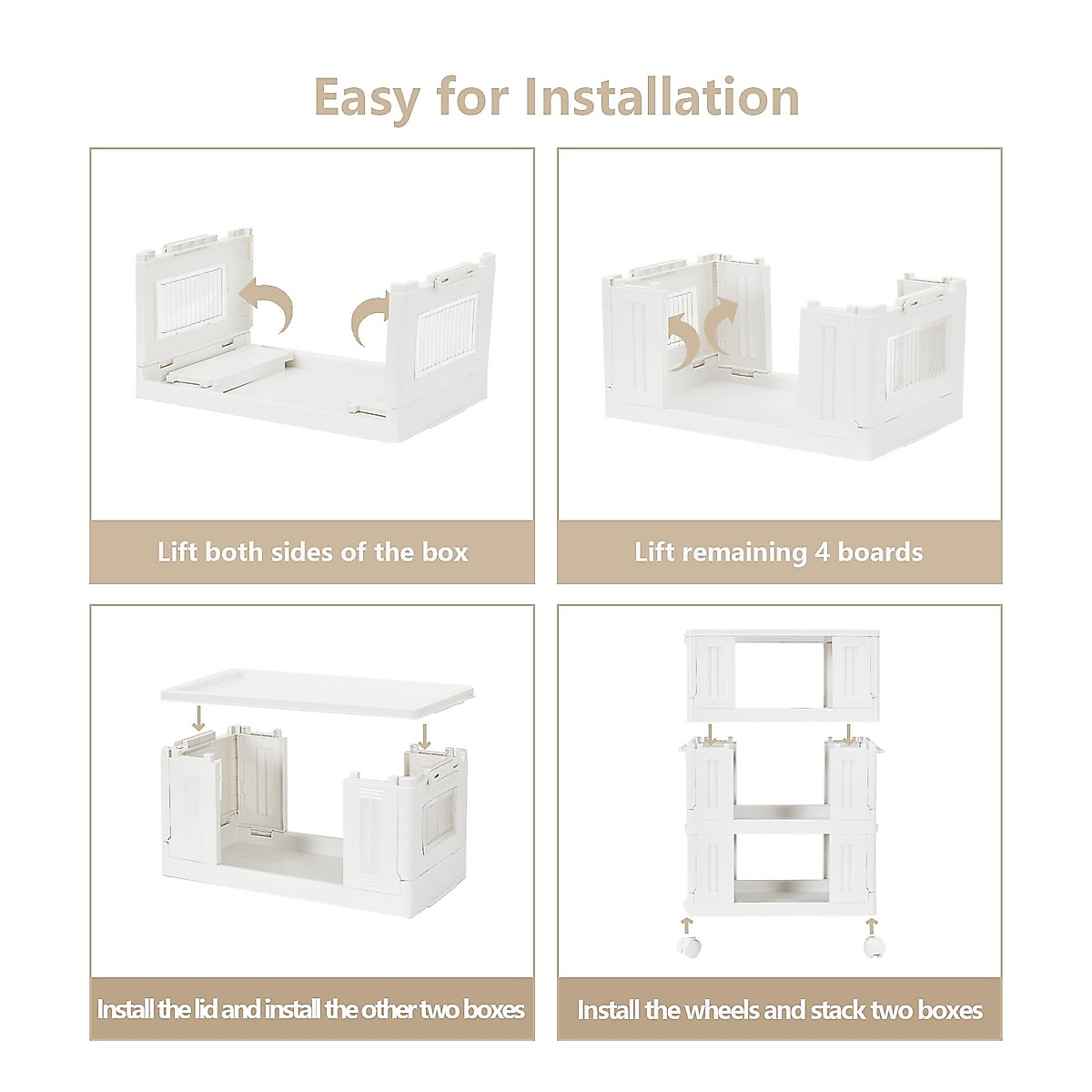 Easy for Installation

Lift both sides of the box

Lift remaining 4 boards

Install the lid and install the other two boxes

Install the wheels and stack two boxes