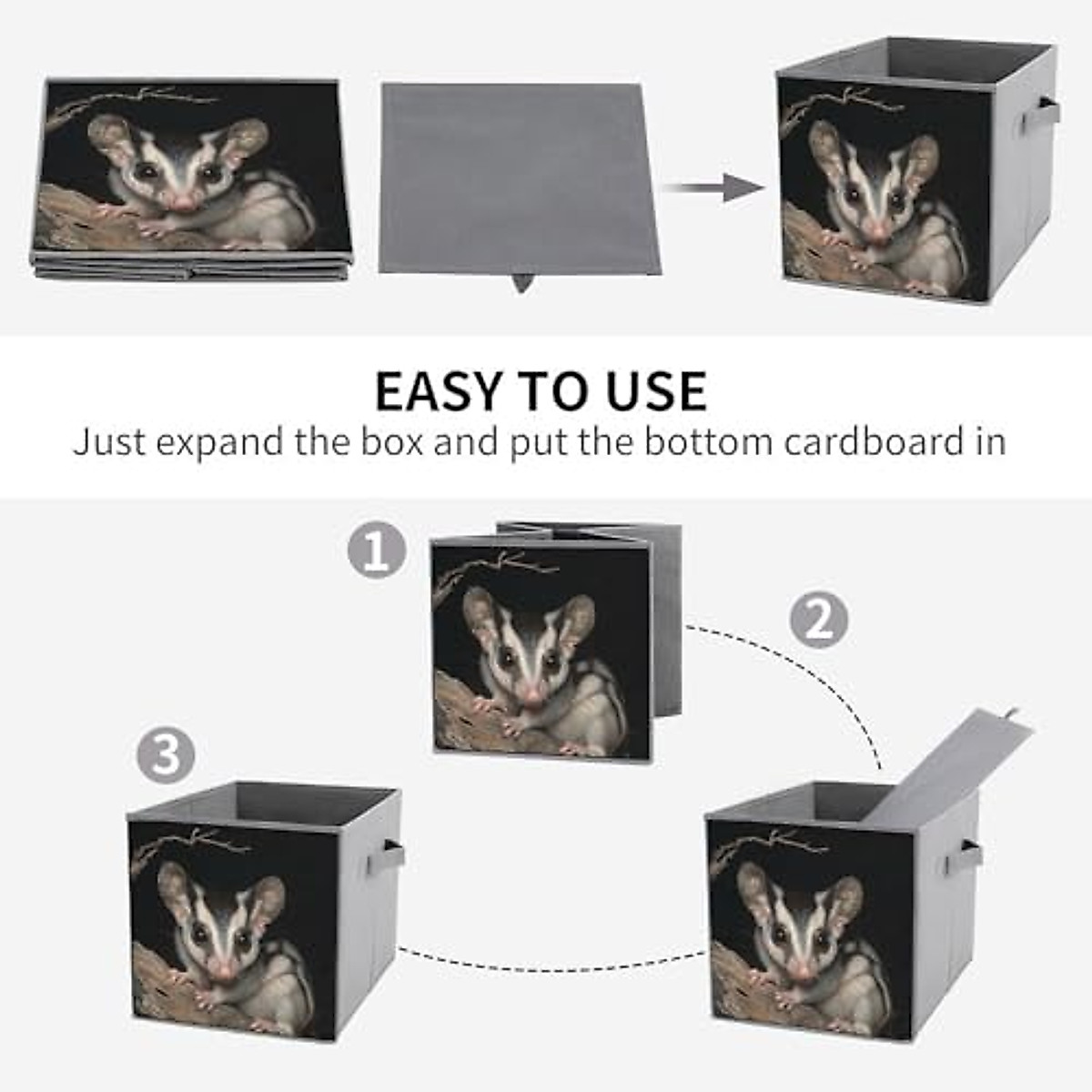 EASY TO USE
Just expand the box and put the bottom cardboard in

1

2

3